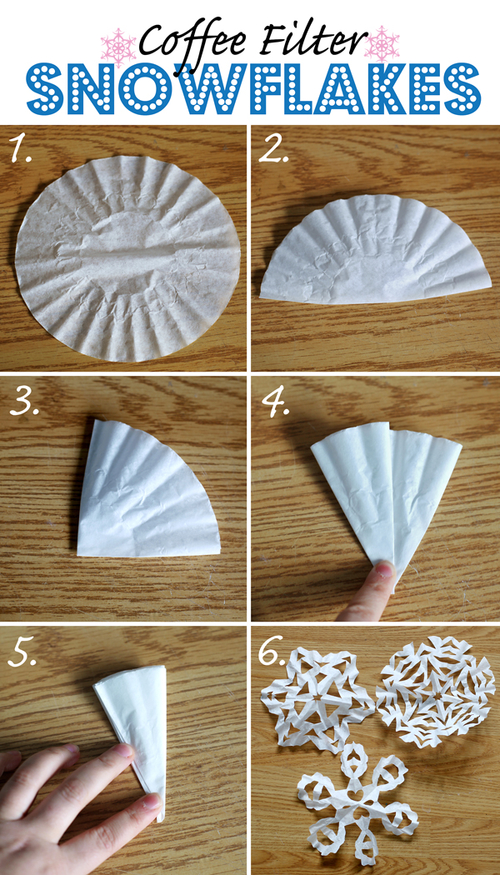 Coffee Filter
SNOWFLAKES

1.

2.

3.

4.

5.

6.