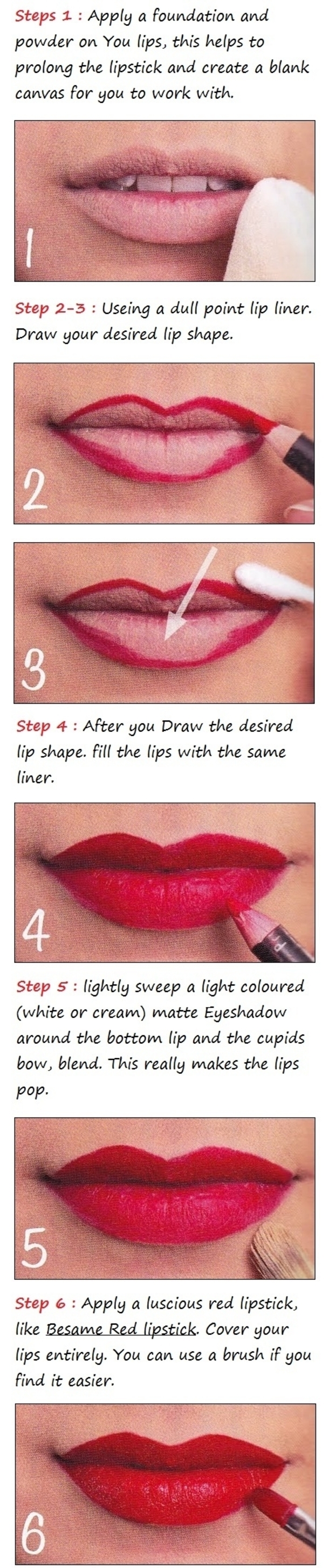 Steps 1 : Apply a foundation and powder on You lips, this helps to prolong the lipstick and create a blank canvas for you to work with.

1

Step 2-3 : Useing a dull point lip liner. Draw your desired lip shape.

2

3

Step 4 : After you Draw the desired lip shape. fill the lips with the same liner.

4

Step 5 : lightly sweep a light coloured (white or cream) matte Eyeshadow around the bottom lip and the cupids bow, blend. This really makes the lips pop.

5

Step 6 : Apply a luscious red lipstick, like Besame Red lipstick. Cover your lips entirely. You can use a brush if you find it easier.

6