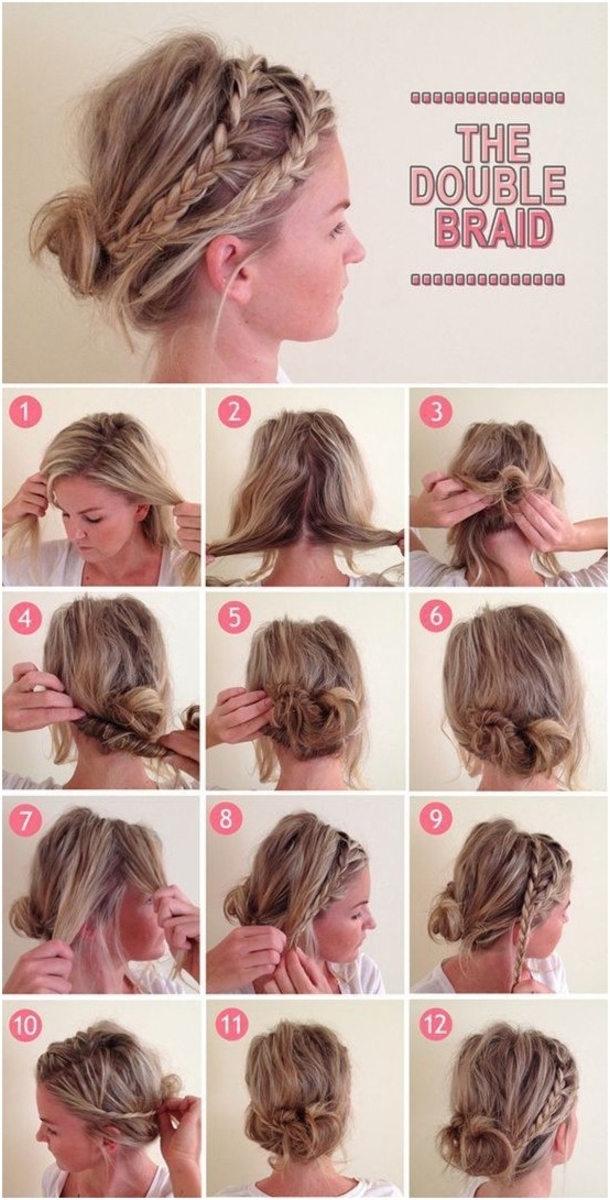 THE DOUBLE BRAID

1
2
3
4
5
6
7
8
9
10
11
12