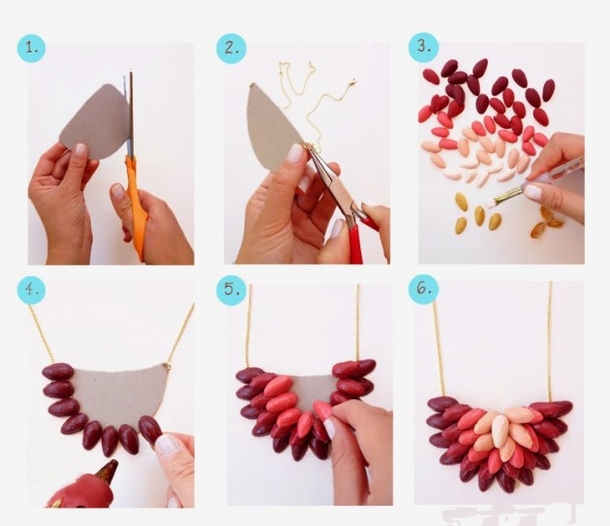 1.

2.

3.

4.

5.

6.