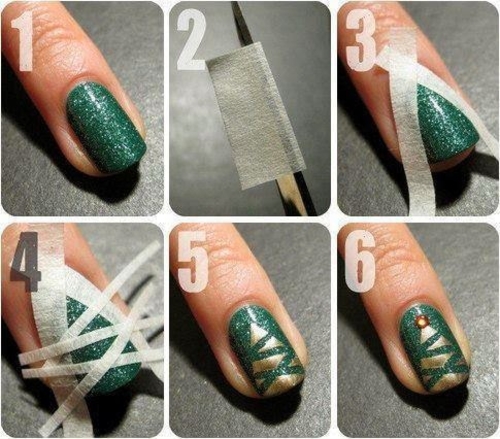 1

2

3

4

5

6