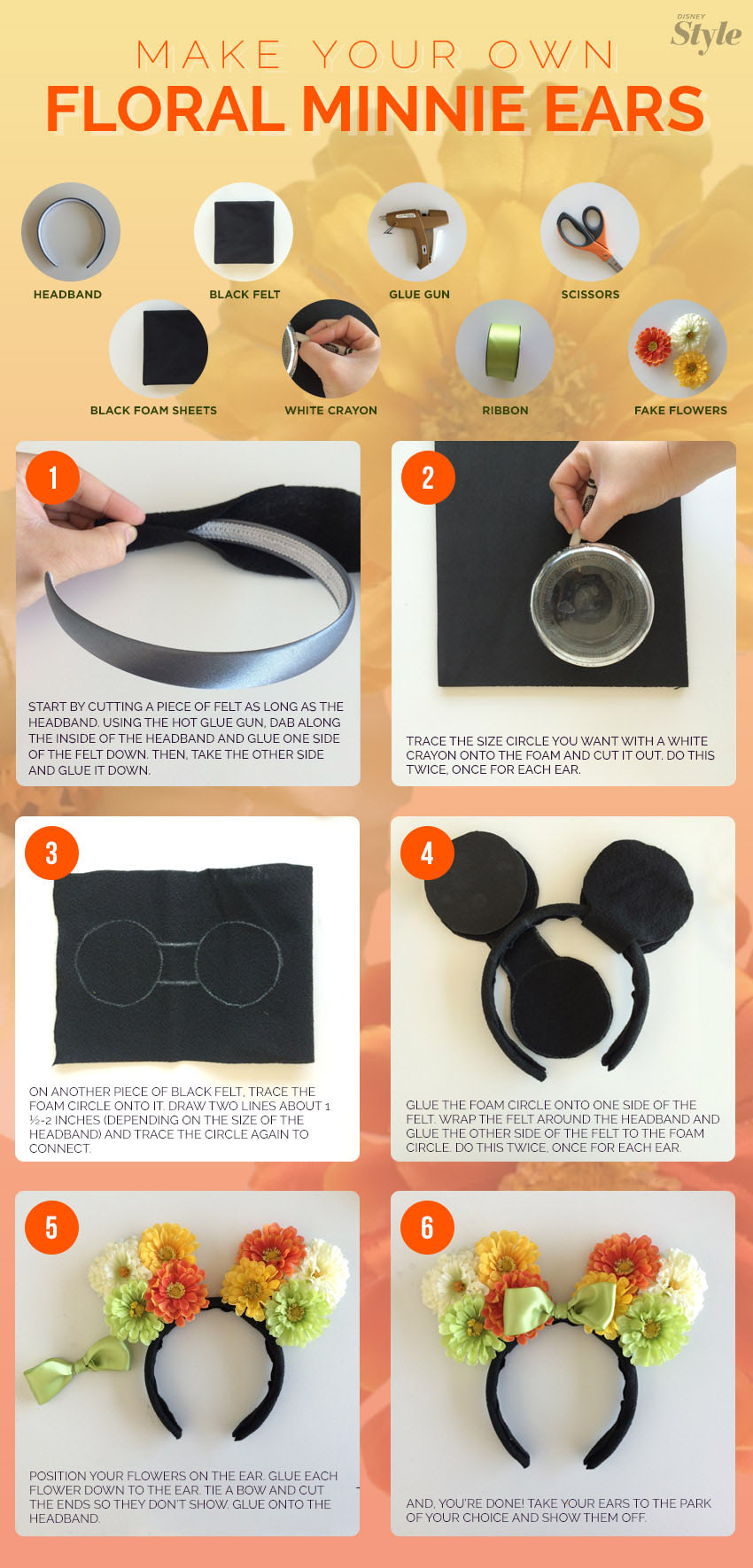 DISNEY Style

MAKE YOUR OWN
FLORAL MINNIE EARS

HEADBAND
BLACK FELT
GLUE GUN
SCISSORS
BLACK FOAM SHEETS
WHITE CRAYON
RIBBON
FAKE FLOWERS

1
START BY CUTTING A PIECE OF FELT AS LONG AS THE HEADBAND. USING THE HOT GLUE GUN, DAB ALONG THE INSIDE OF THE HEADBAND AND GLUE ONE SIDE OF THE FELT DOWN. THEN, TAKE THE OTHER SIDE AND GLUE IT DOWN.

2
TRACE THE SIZE CIRCLE YOU WANT WITH A WHITE CRAYON ONTO THE FOAM AND CUT IT OUT. DO THIS TWICE, ONCE FOR EACH EAR.

3
ON ANOTHER PIECE OF BLACK FELT, TRACE THE FOAM CIRCLE ONTO IT. DRAW TWO LINES ABOUT 1 ½-2 INCHES (DEPENDING ON THE SIZE OF THE HEADBAND) AND TRACE THE CIRCLE AGAIN TO CONNECT.

4
GLUE THE FOAM CIRCLE ONTO ONE SIDE OF THE FELT. WRAP THE FELT AROUND THE HEADBAND AND GLUE THE OTHER SIDE OF THE FELT TO THE FOAM CIRCLE. DO THIS TWICE, ONCE FOR EACH EAR.

5
POSITION YOUR FLOWERS ON THE EAR. GLUE EACH FLOWER DOWN TO THE EAR. TIE A BOW AND CUT THE ENDS SO THEY DON'T SHOW. GLUE ONTO THE HEADBAND.

6
AND, YOU'RE DONE! TAKE YOUR EARS TO THE PARK OF YOUR CHOICE AND SHOW THEM OFF.