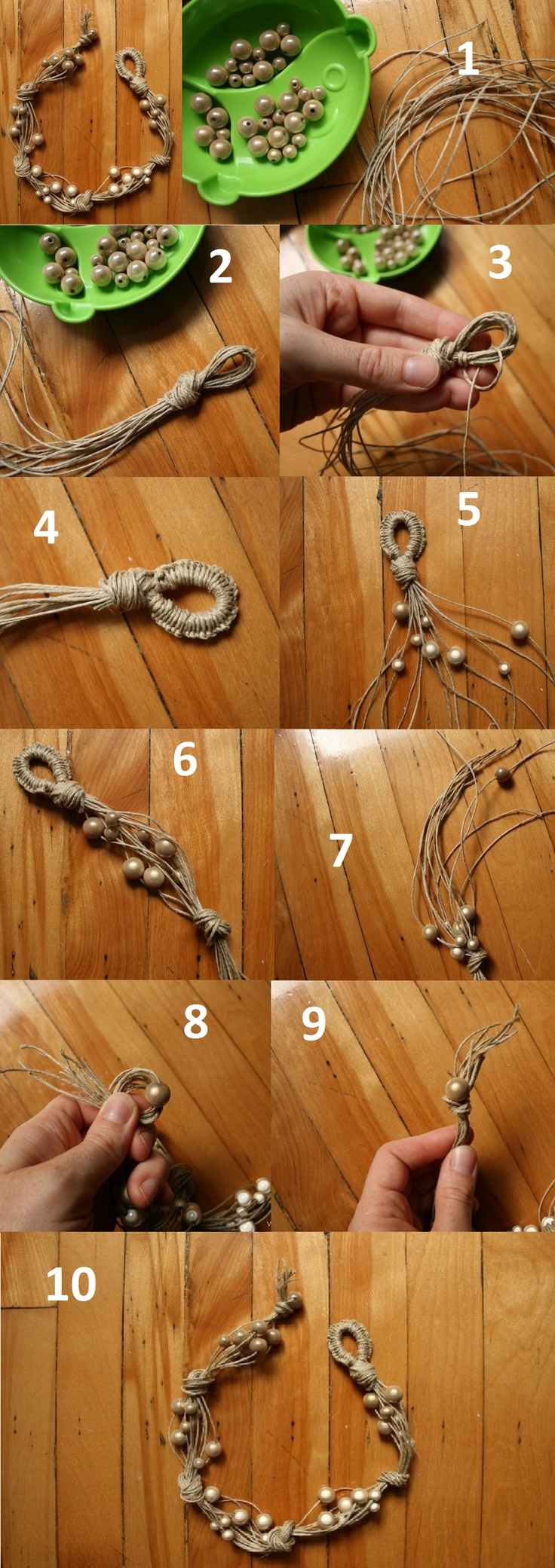 1

2

3

4

5

6

7

8

9

10