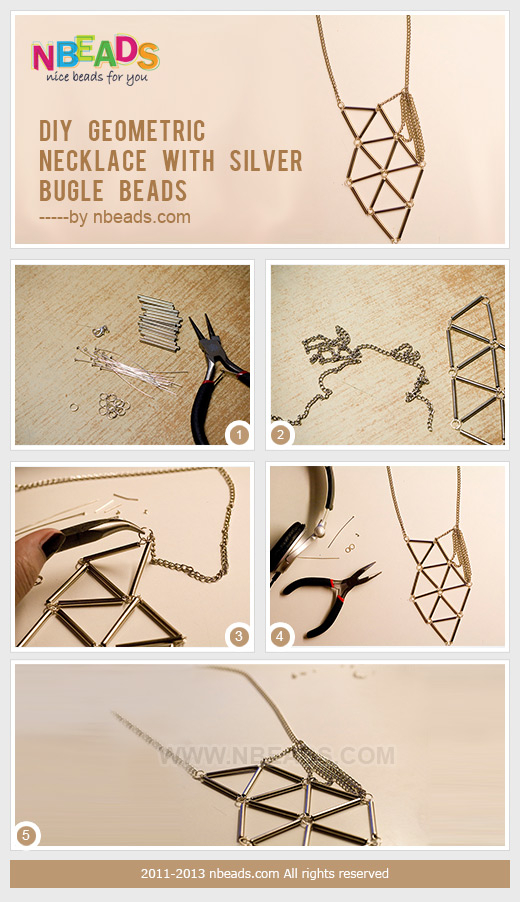 NBEADS
nice beads for you

DIY GEOMETRIC NECKLACE WITH SILVER BUGLE BEADS
-----by nbeads.com

1

2

3

4

WWW.NBEADS.COM

5

2011-2013 nbeads.com All rights reserved