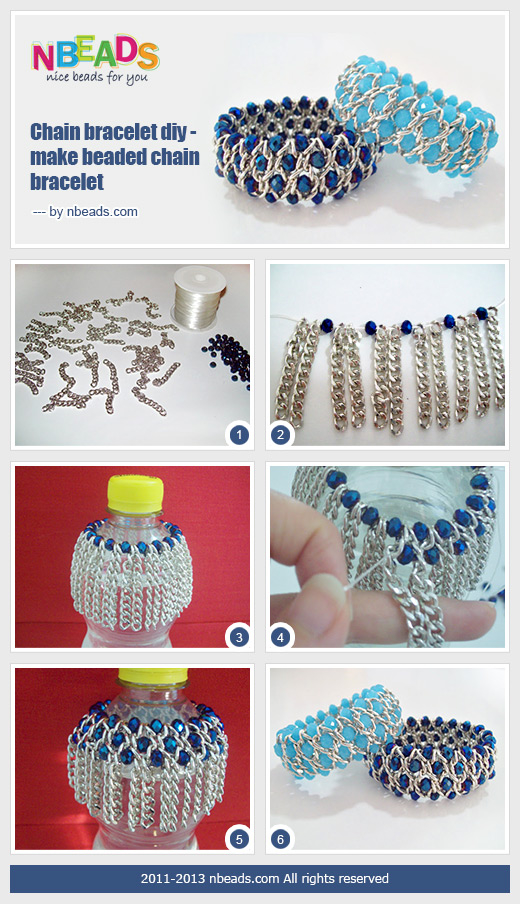 NBEADS
nice beads for you

Chain bracelet diy - make beaded chain bracelet

--- by nbeads.com

1
2
3
4
5
6

2011-2013 nbeads.com All rights reserved