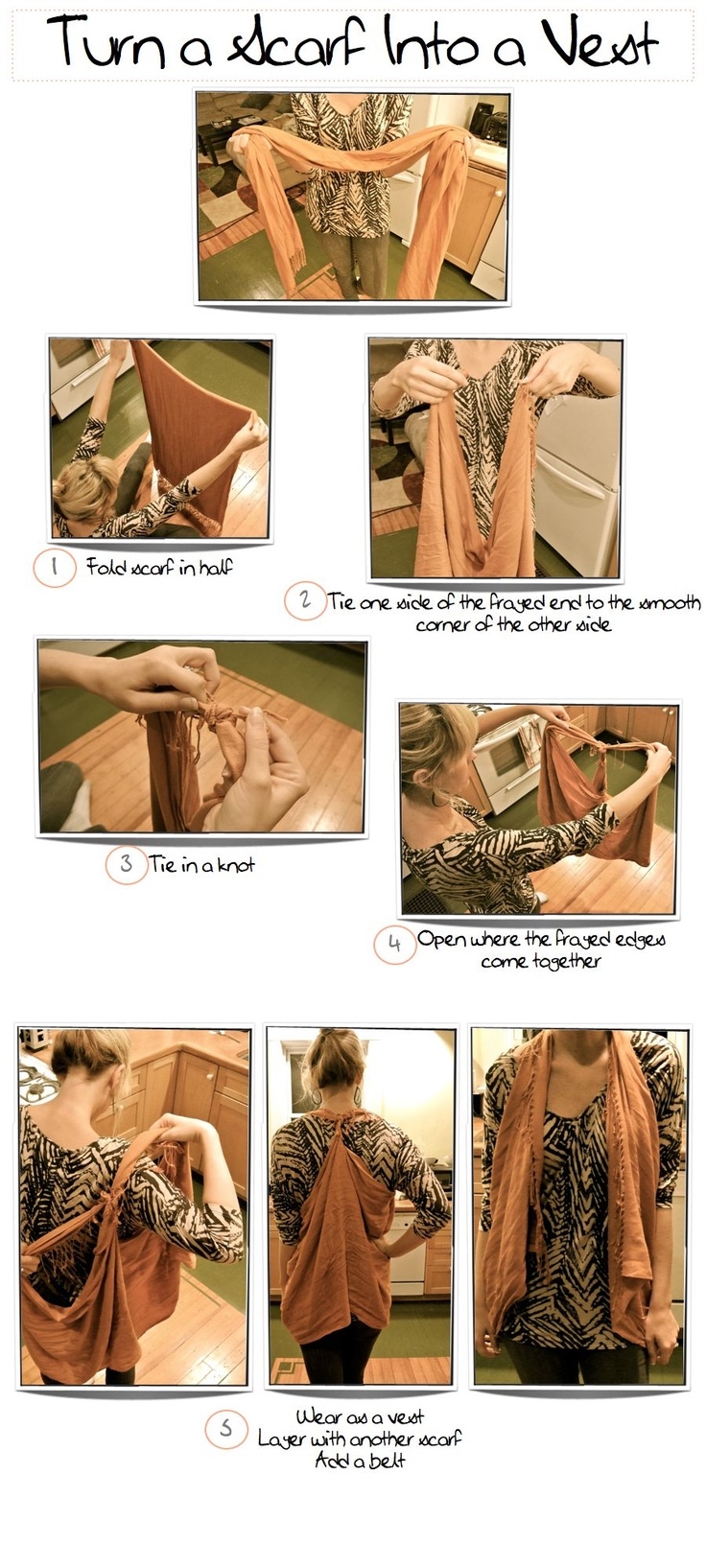 Turn a Scarf Into a Vest

1 Fold scarf in half

2 Tie one side of the frayed end to the smooth corner of the other side

3 Tie in a knot

4 Open where the frayed edges come together

5 Wear as a vest
Layer with another scarf
Add a belt