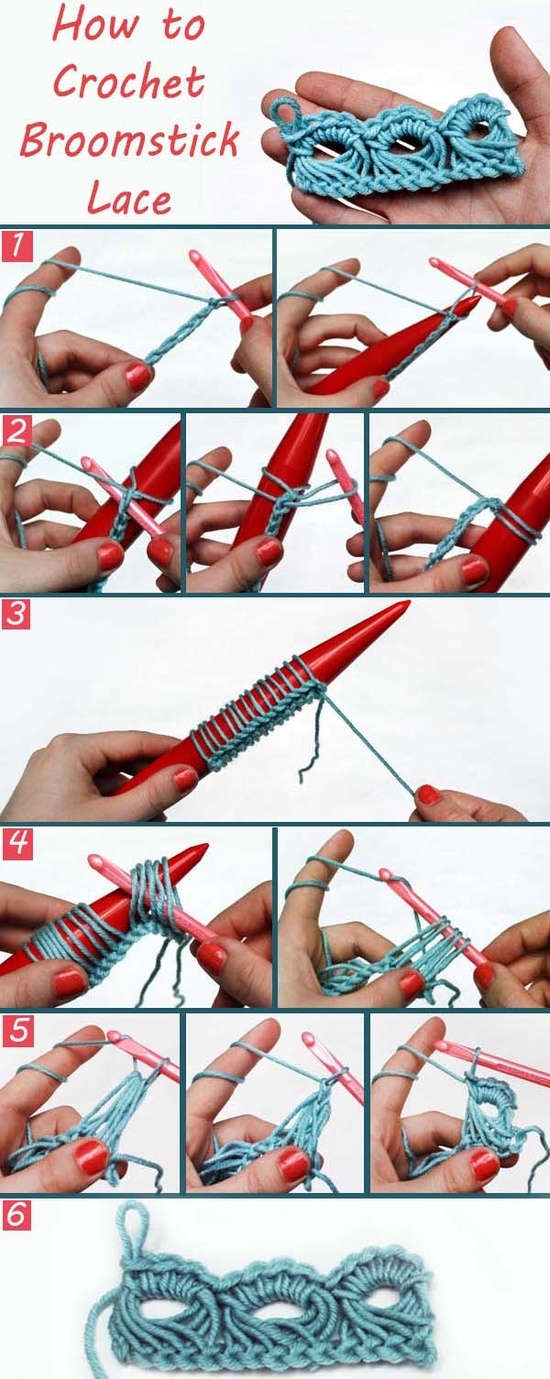 How to Crochet Broomstick Lace

1

2

3

4

5

6