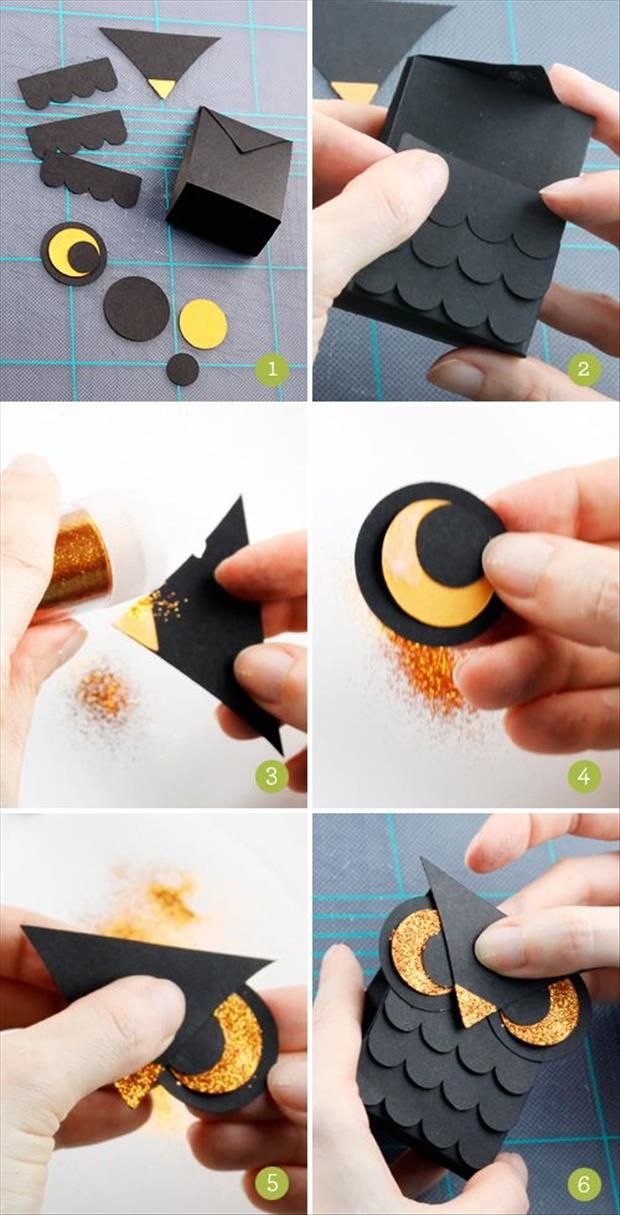 1

2

3

4

5

6