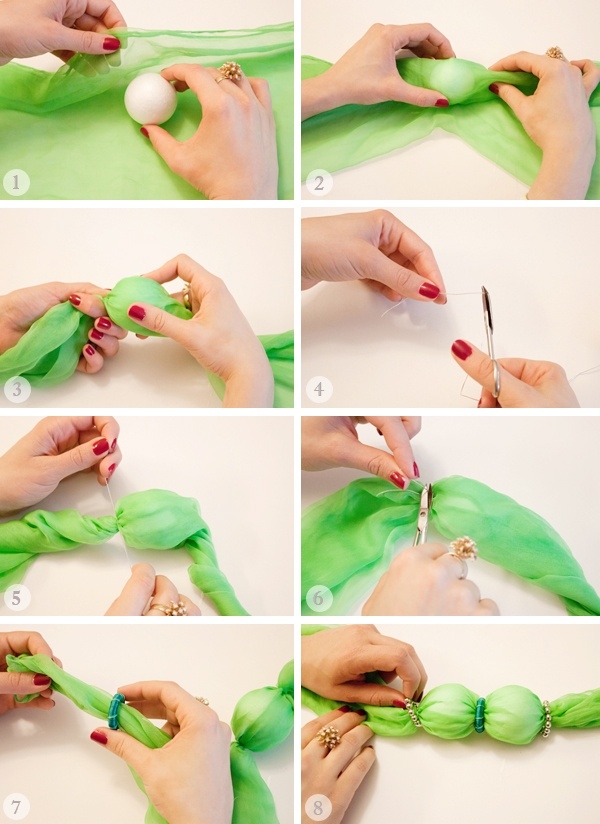 1

2

3

4

5

6

7

8