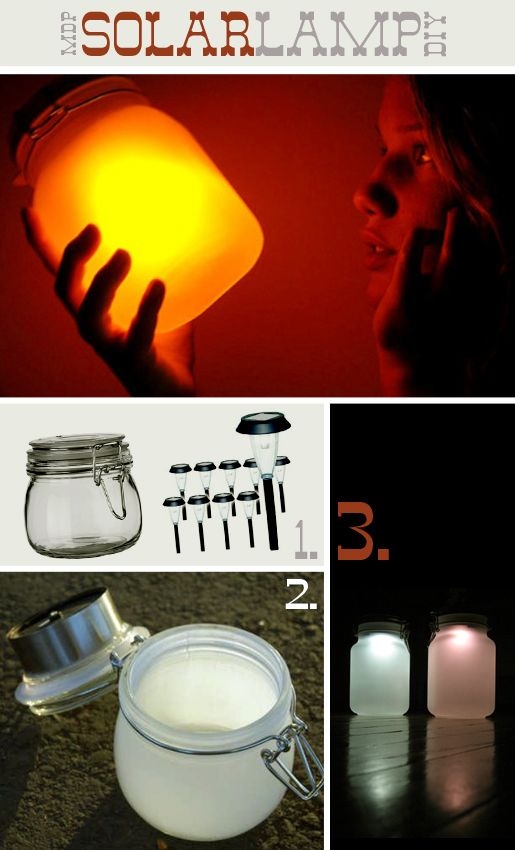 MDP SOLARLAMP DIY

1.

2.

3.