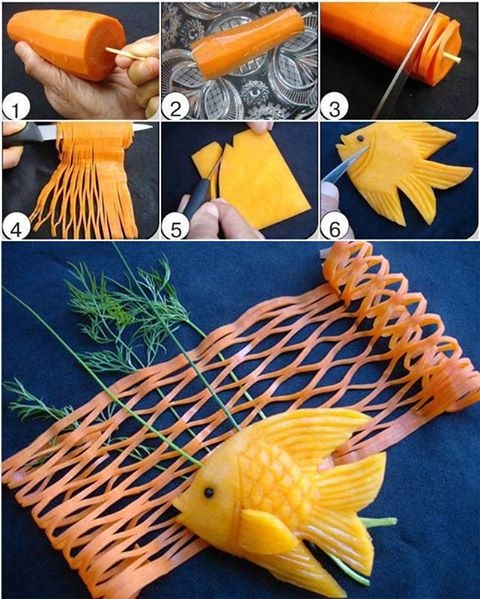 1
2
3
4
5
6