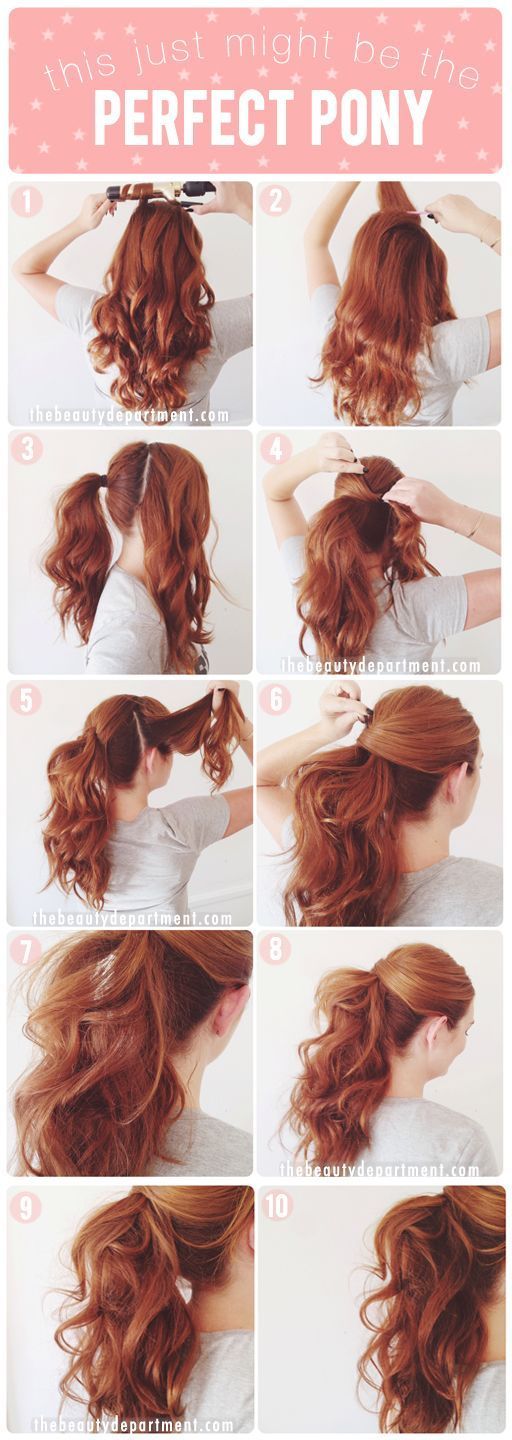 this just might be the
PERFECT PONY

1

thebeautydepartment.com

2

3

4

thebeautydepartment.com

5

thebeautydepartment.com

6

7

8

thebeautydepartment.com

9

thebeautydepartment.com

10