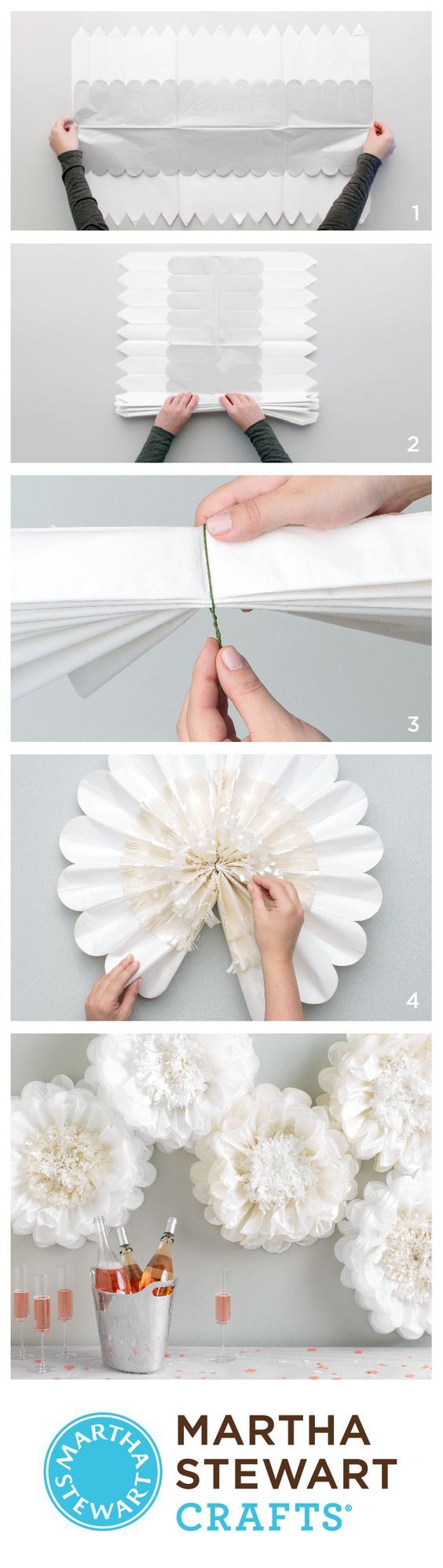 1

2

3

4

MARTHA STEWART

MARTHA STEWART CRAFTS®