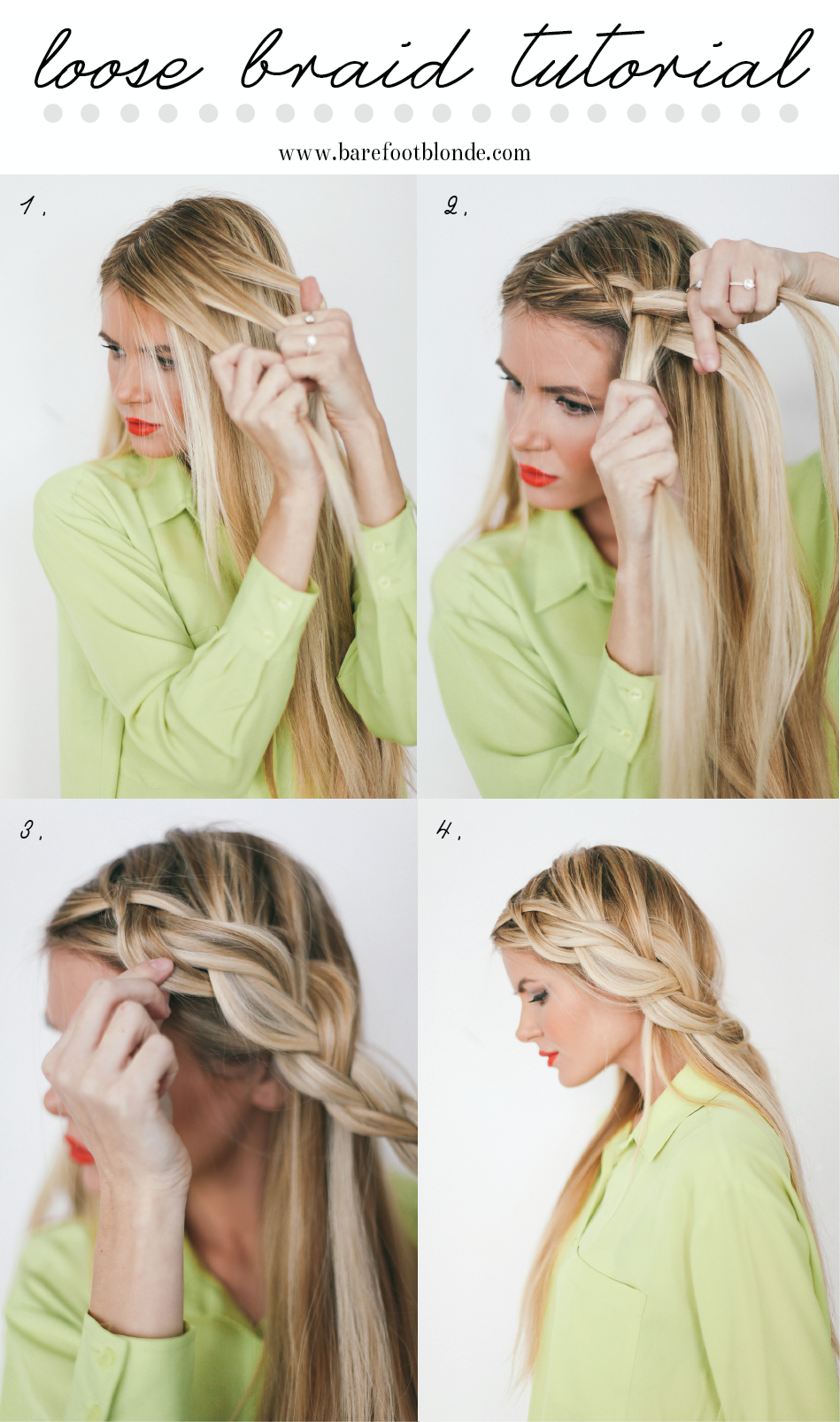 loose braid tutorial

www.barefootblonde.com

1.

2.

3.

4.