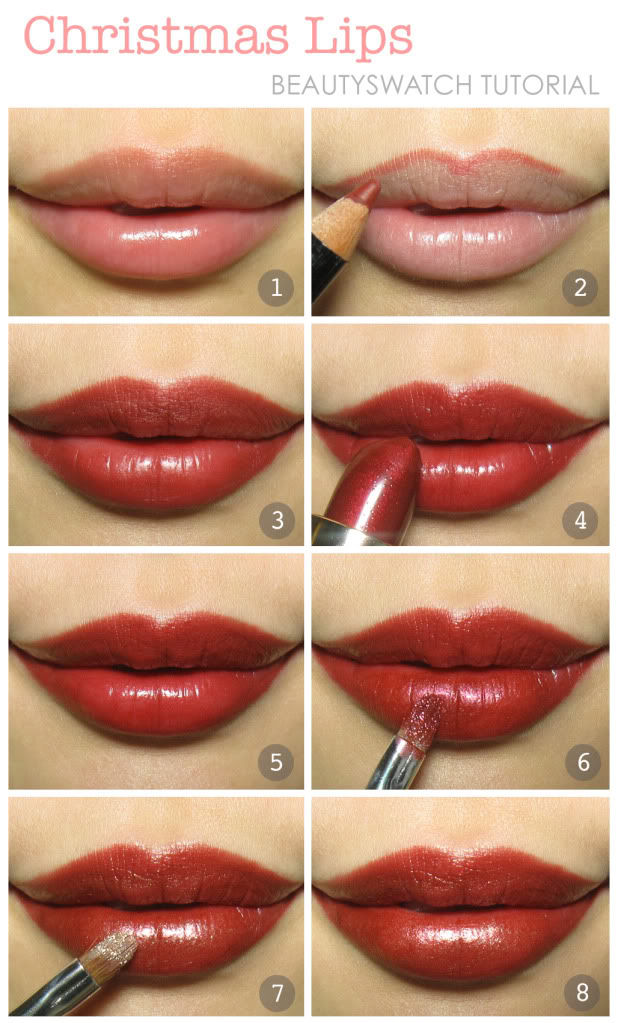 Christmas Lips
BEAUTYSWATCH TUTORIAL

1
2
3
4
5
6
7
8