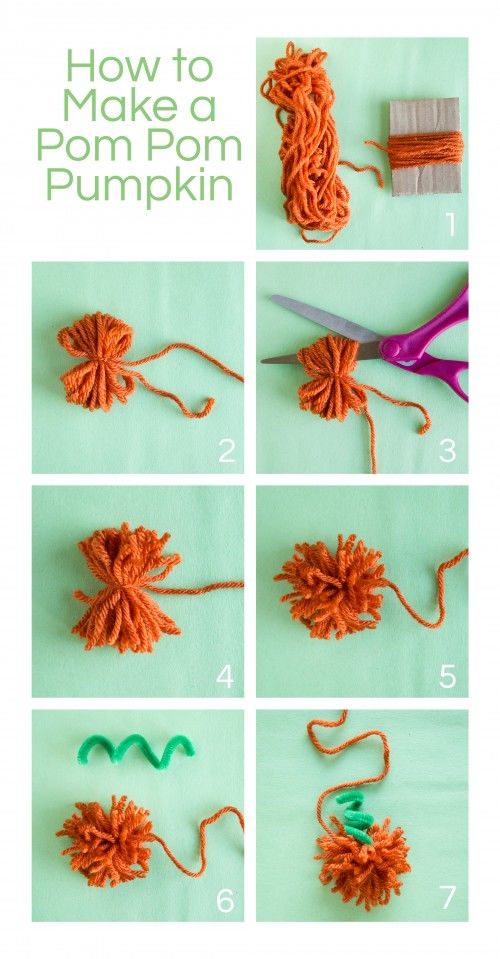 How to Make a Pom Pom Pumpkin

1

2

3

4

5

6

7