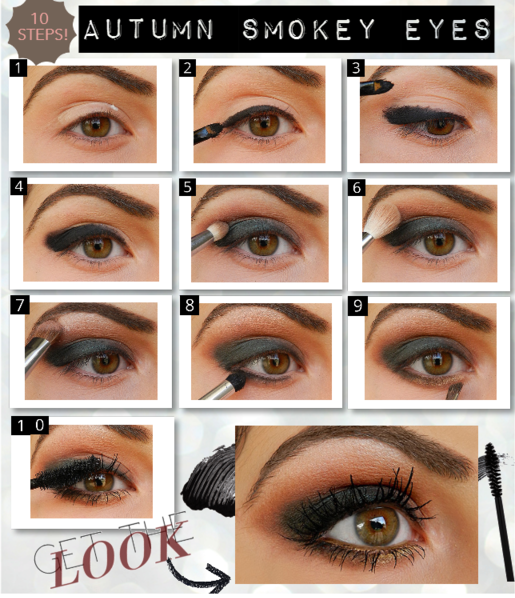 10 STEPS!

AUTUMN SMOKEY EYES

1

2

3

4

5

6

7

8

9

10

GET THE LOOK