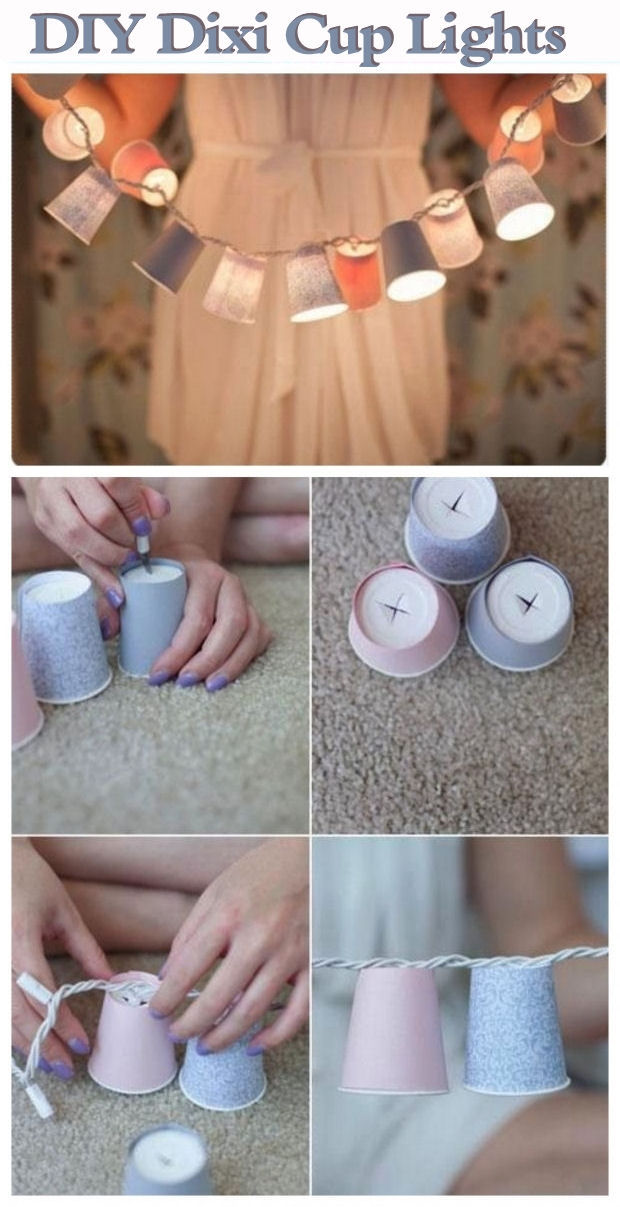 DIY Dixi Cup Lights