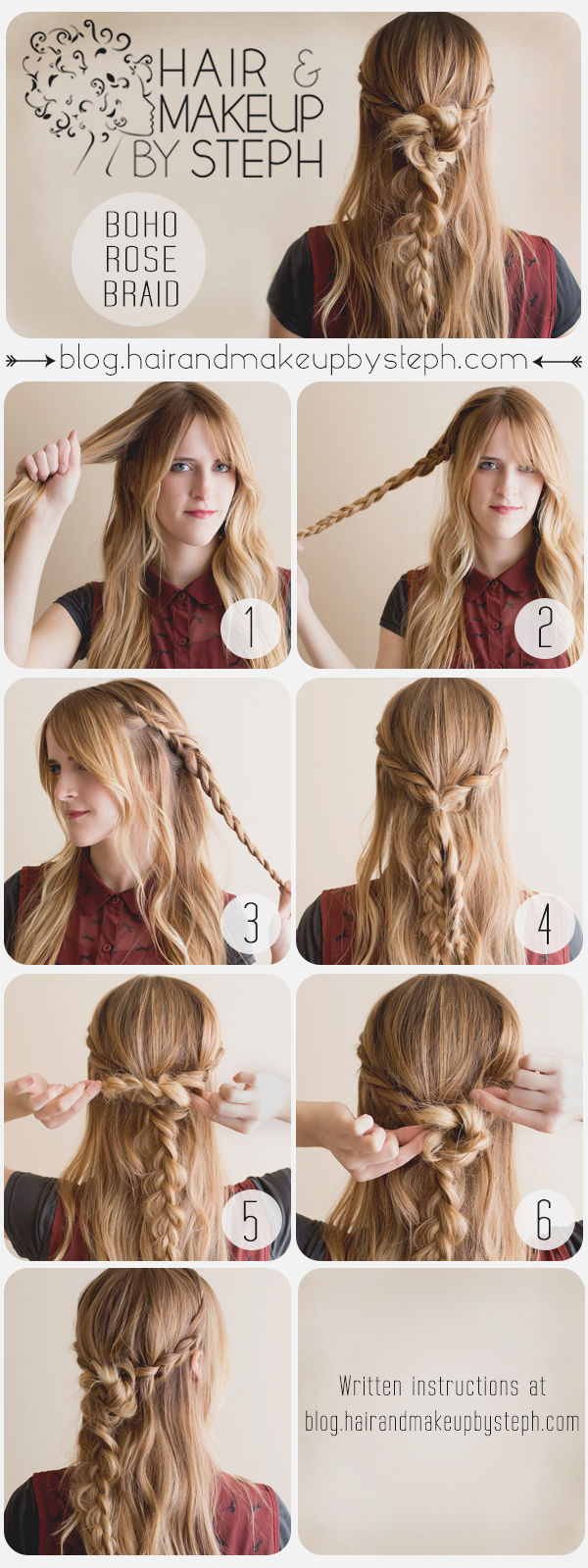 HAIR & MAKEUP BY STEPH

BOHO ROSE BRAID

blog.hairandmakeupbysteph.com

1

2

3

4

5

6

Written instructions at blog.hairandmakeupbysteph.com