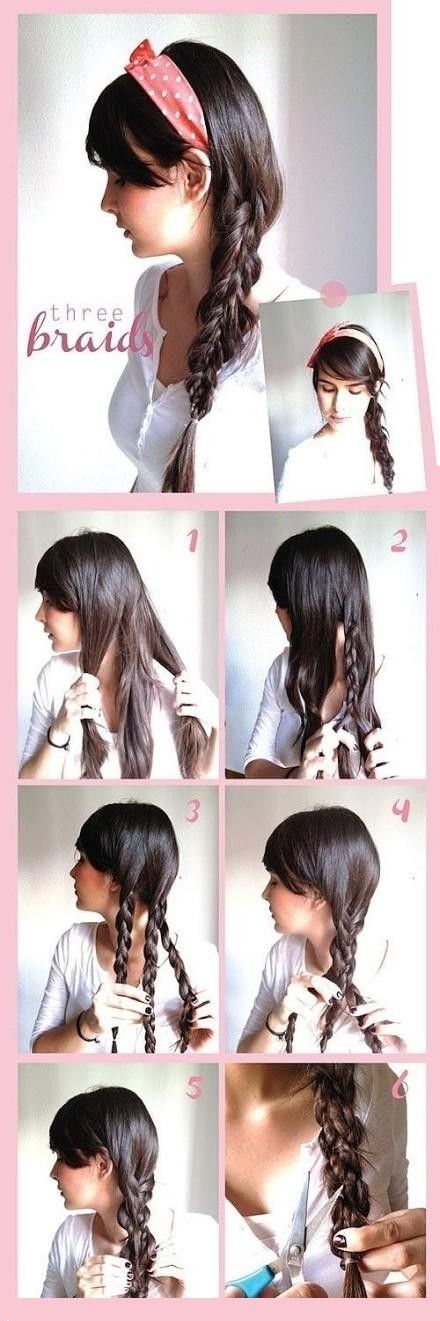 three
braids

1

2

3

4

5

6