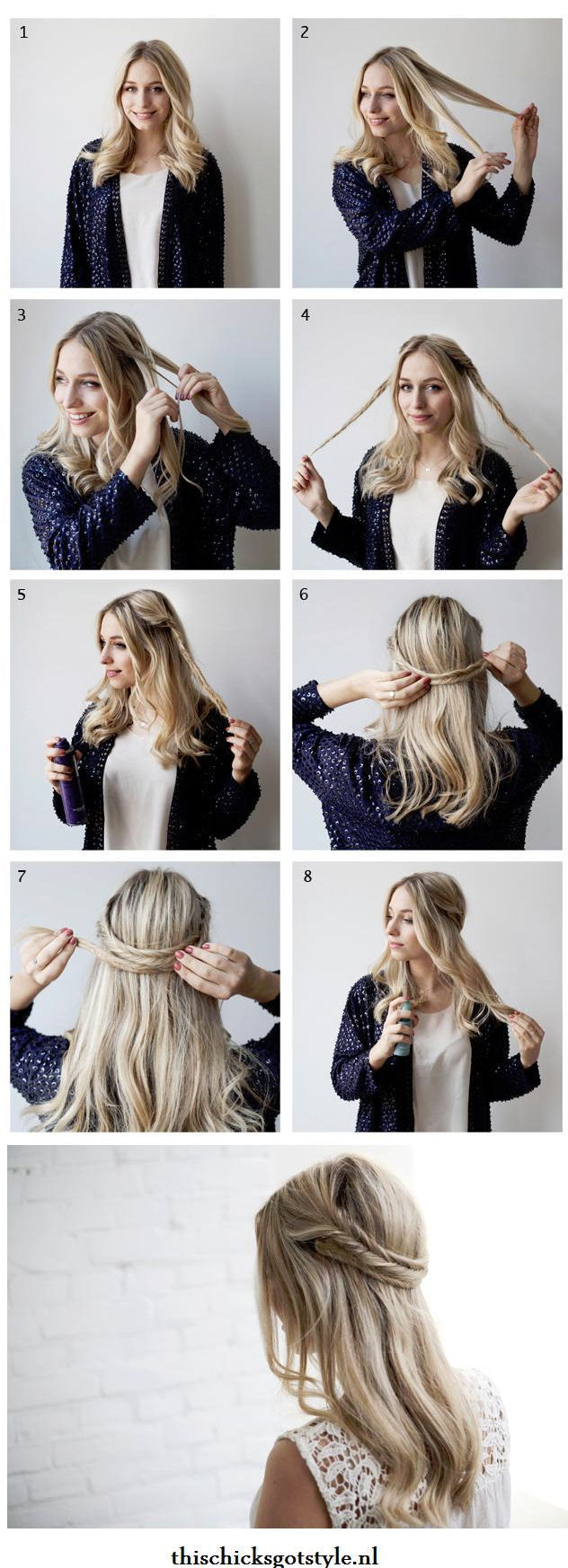 1

2

3

4

5

6

7

8

thischicksgotstyle.nl