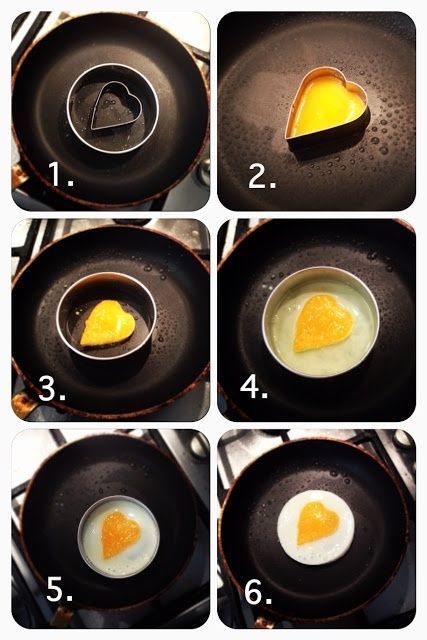 1.

2.

3.

4.

5.

6.