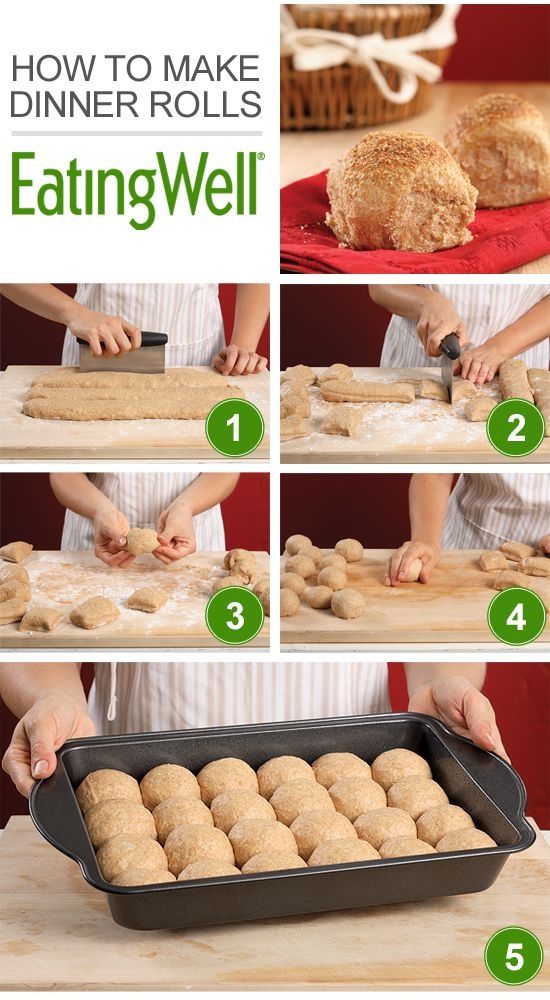 HOW TO MAKE DINNER ROLLS

EatingWell®

1

2

3

4

5