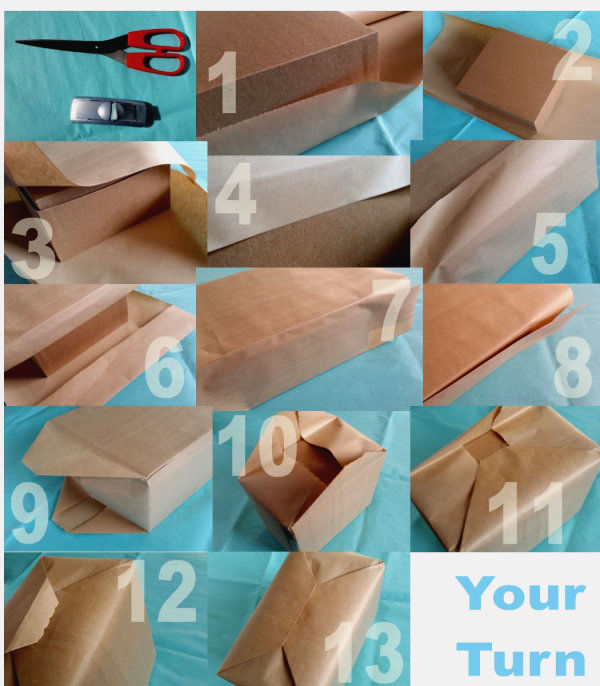 1

2

3

4

5

6

7

8

9

10

11

12

13

Your Turn