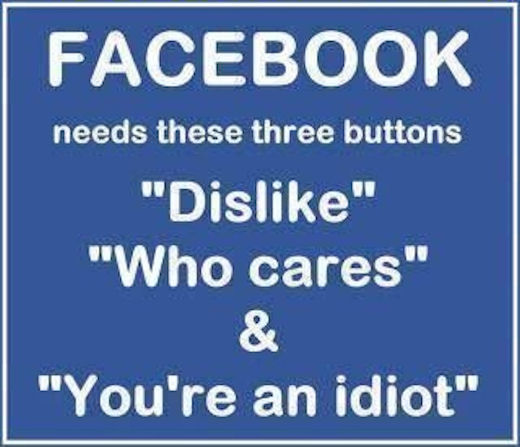 FACEBOOK

needs these three buttons

"Dislike"

"Who cares"

&

"You're an idiot"