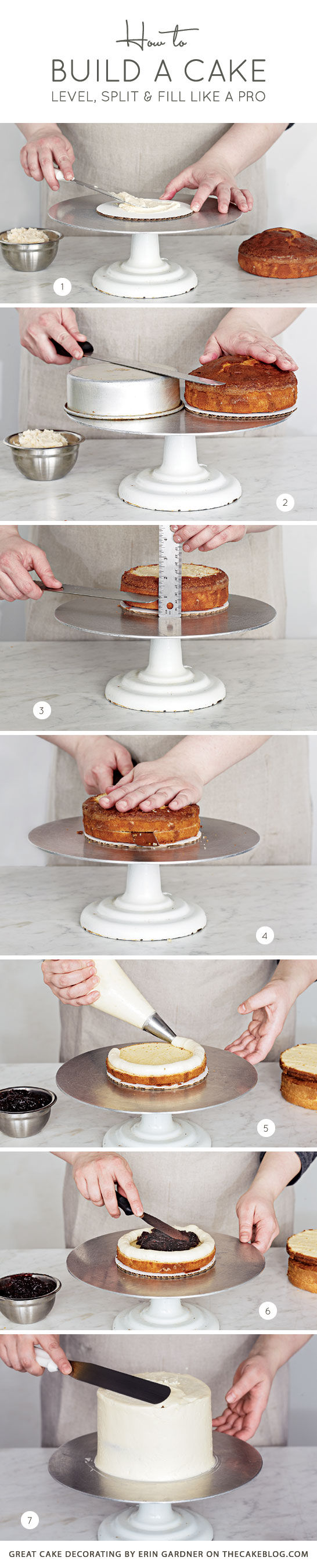 How to
BUILD A CAKE
LEVEL, SPLIT & FILL LIKE A PRO

1

2

3

4

5

6

7

GREAT CAKE DECORATING BY ERIN GARDNER ON THECAKEBLOG.COM