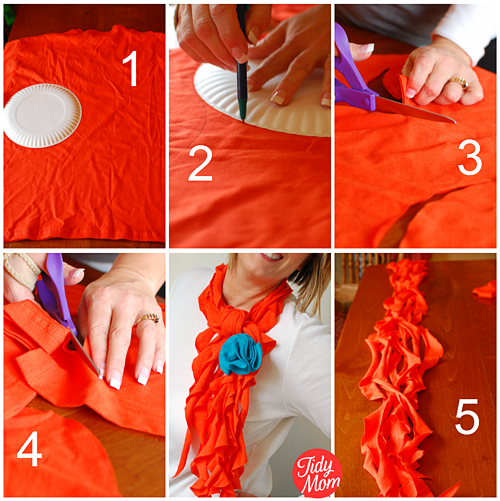 1

2

3

4

Tidy Mom

5