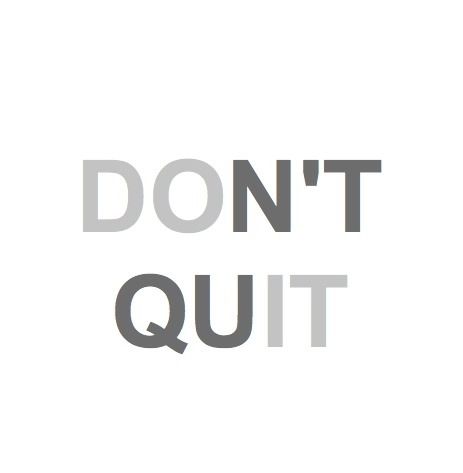 DON'T
QUIT