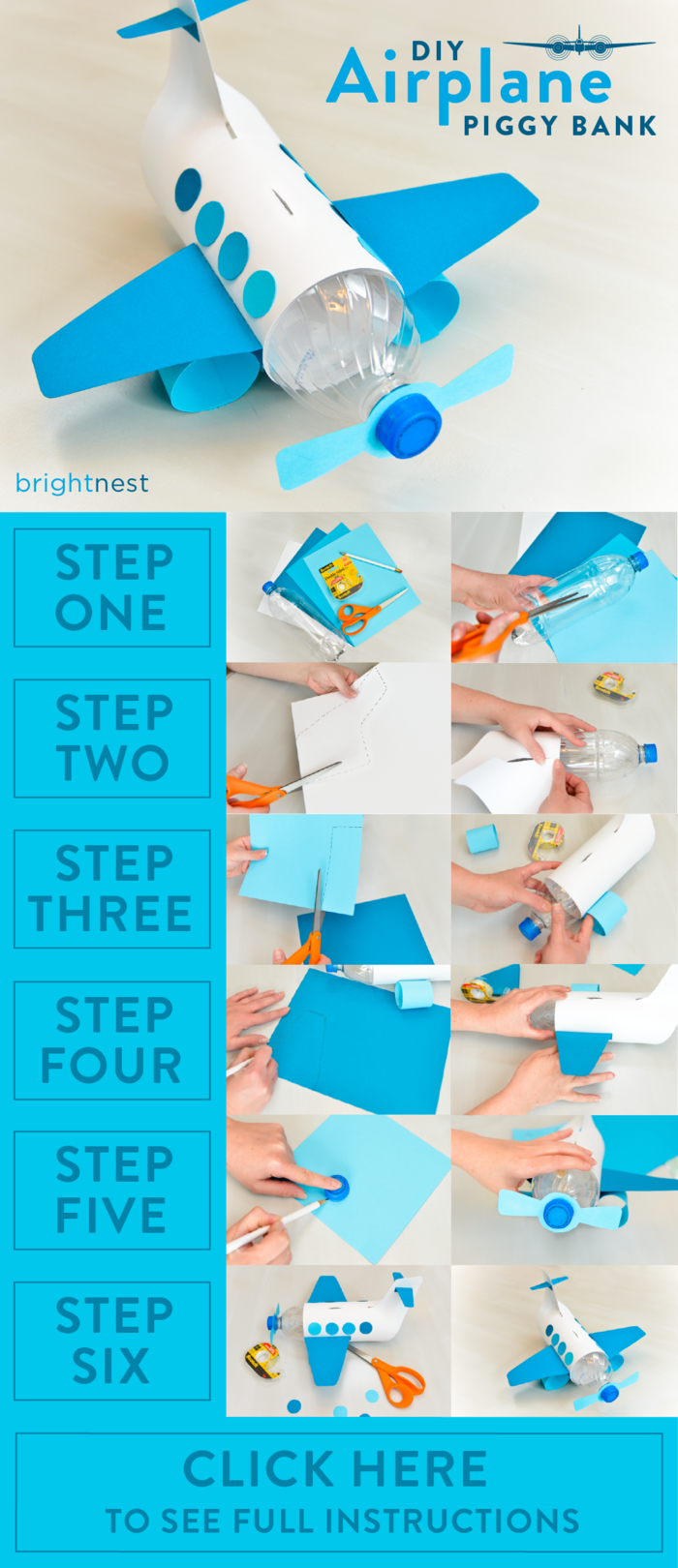 DIY Airplane PIGGY BANK

brightnest

STEP ONE

STEP TWO

STEP THREE

STEP FOUR

STEP FIVE

STEP SIX

CLICK HERE TO SEE FULL INSTRUCTIONS