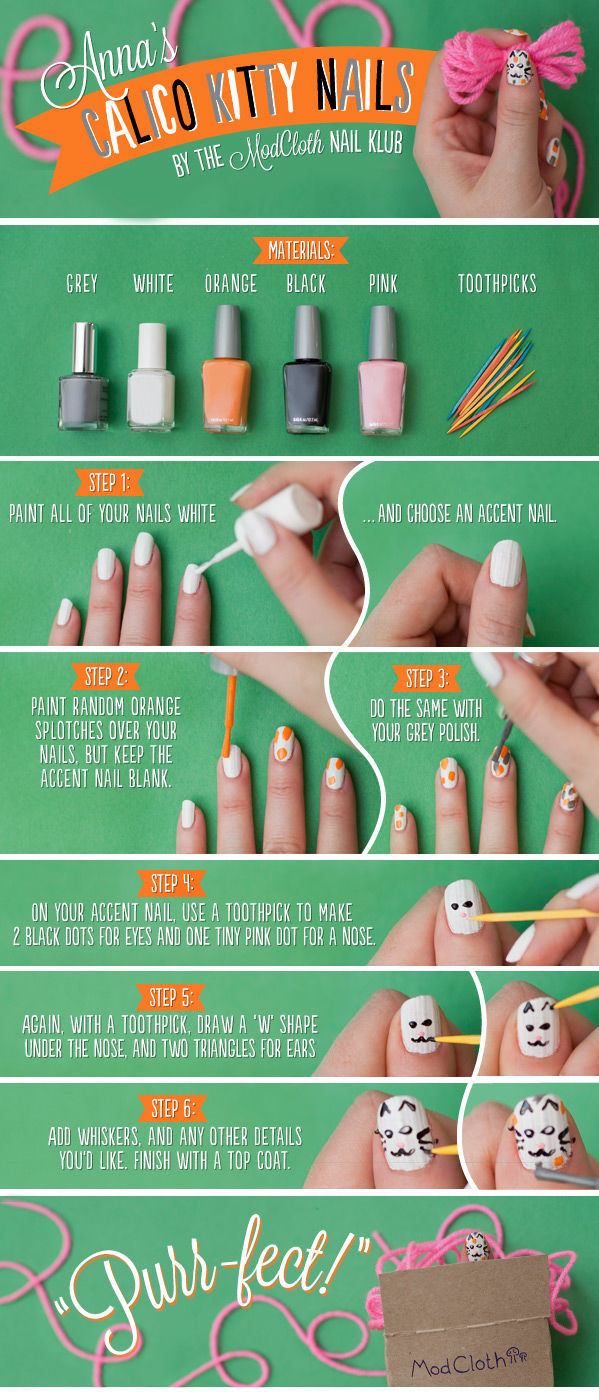 Anna's
CALICO KITTY NAILS
BY THE ModCloth NAIL KLUB

MATERIALS:
GREY WHITE ORANGE BLACK PINK TOOTHPICKS

STEP 1:
PAINT ALL OF YOUR NAILS WHITE
...AND CHOOSE AN ACCENT NAIL.

STEP 2:
PAINT RANDOM ORANGE SPLOTCHES OVER YOUR NAILS, BUT KEEP THE ACCENT NAIL BLANK.

STEP 3:
DO THE SAME WITH YOUR GREY POLISH.

STEP 4:
ON YOUR ACCENT NAIL, USE A TOOTHPICK TO MAKE 2 BLACK DOTS FOR EYES AND ONE TINY PINK DOT FOR A NOSE.

STEP 5:
AGAIN, WITH A TOOTHPICK, DRAW A 'W' SHAPE UNDER THE NOSE, AND TWO TRIANGLES FOR EARS

STEP 6:
ADD WHISKERS, AND ANY OTHER DETAILS YOU'D LIKE. FINISH WITH A TOP COAT.

"Purr-fect!"

ModCloth