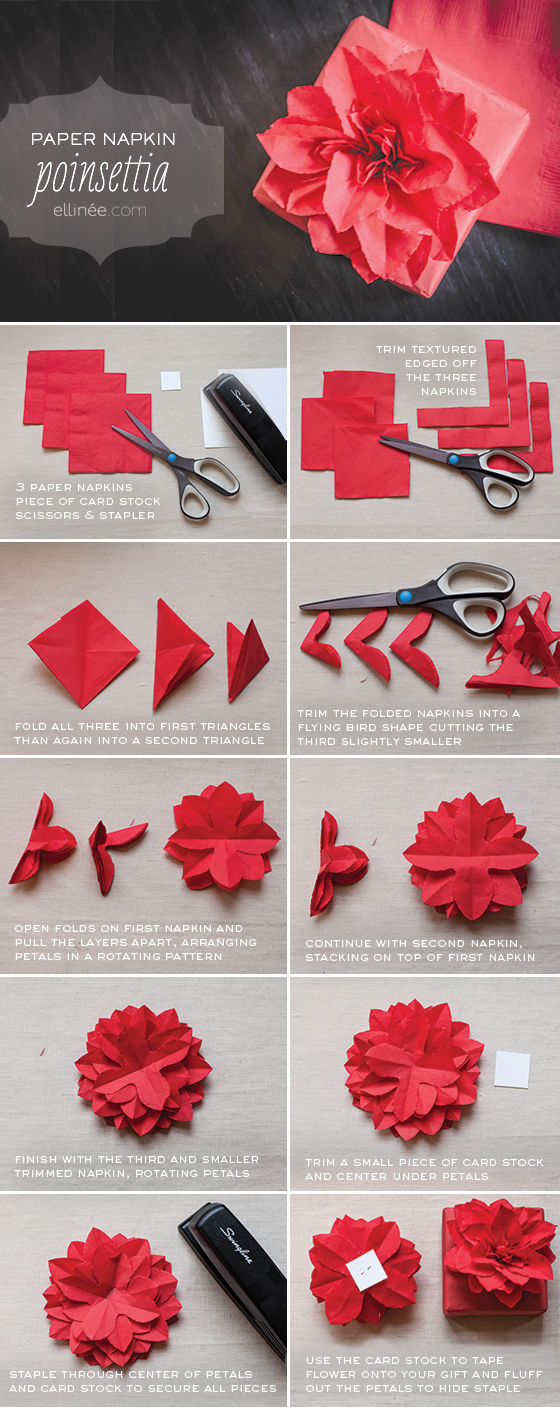 PAPER NAPKIN
poinsettia
ellinée.com

3 PAPER NAPKINS
PIECE OF CARD STOCK
SCISSORS & STAPLER

Swingline

TRIM TEXTURED EDGED OFF THE THREE NAPKINS

FOLD ALL THREE INTO FIRST TRIANGLES THAN AGAIN INTO A SECOND TRIANGLE

TRIM THE FOLDED NAPKINS INTO A FLYING BIRD SHAPE CUTTING THE THIRD SLIGHTLY SMALLER

OPEN FOLDS ON FIRST NAPKIN AND PULL THE LAYERS APART, ARRANGING PETALS IN A ROTATING PATTERN

CONTINUE WITH SECOND NAPKIN, STACKING ON TOP OF FIRST NAPKIN

FINISH WITH THE THIRD AND SMALLER TRIMMED NAPKIN, ROTATING PETALS

TRIM A SMALL PIECE OF CARD STOCK AND CENTER UNDER PETALS

Swingline

STAPLE THROUGH CENTER OF PETALS AND CARD STOCK TO SECURE ALL PIECES

USE THE CARD STOCK TO TAPE FLOWER ONTO YOUR GIFT AND FLUFF OUT THE PETALS TO HIDE STAPLE