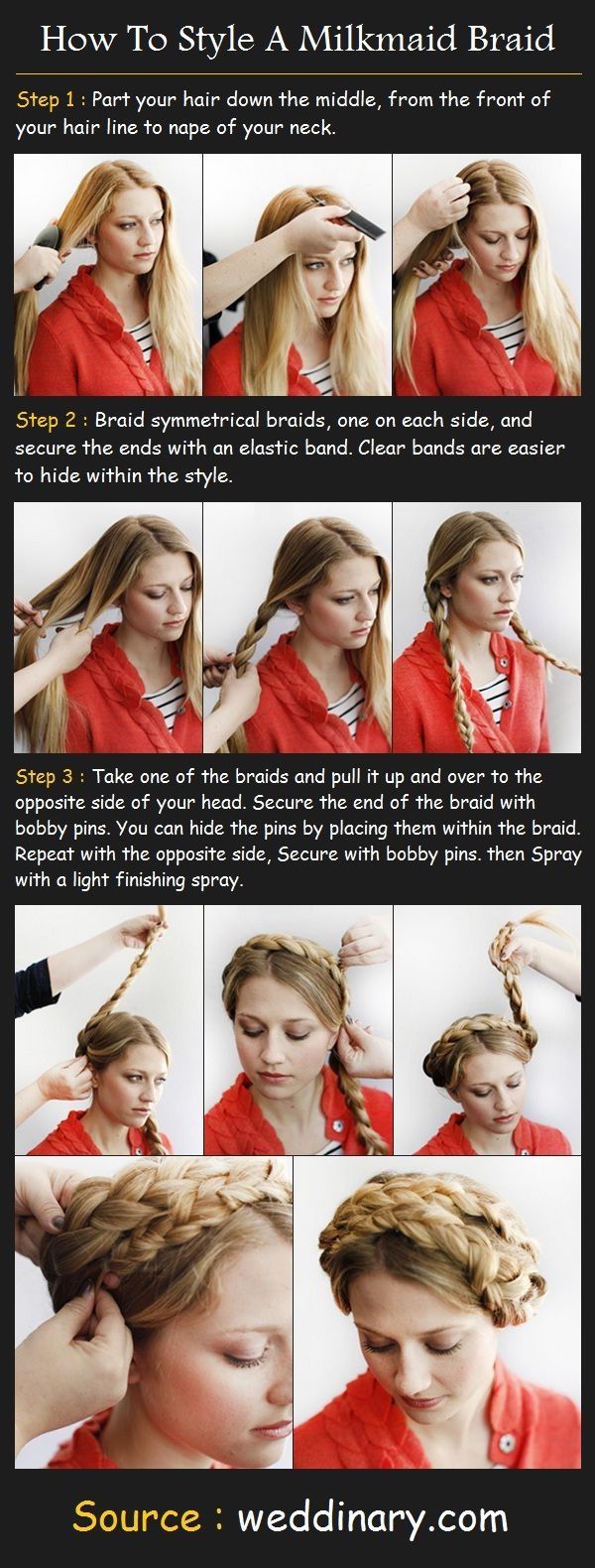 How To Style A Milkmaid Braid

Step 1 : Part your hair down the middle, from the front of your hair line to nape of your neck.

Step 2 : Braid symmetrical braids, one on each side, and secure the ends with an elastic band. Clear bands are easier to hide within the style.

Step 3 : Take one of the braids and pull it up and over to the opposite side of your head. Secure the end of the braid with bobby pins. You can hide the pins by placing them within the braid. Repeat with the opposite side, Secure with bobby pins. then Spray with a light finishing spray.

Source : weddinary.com