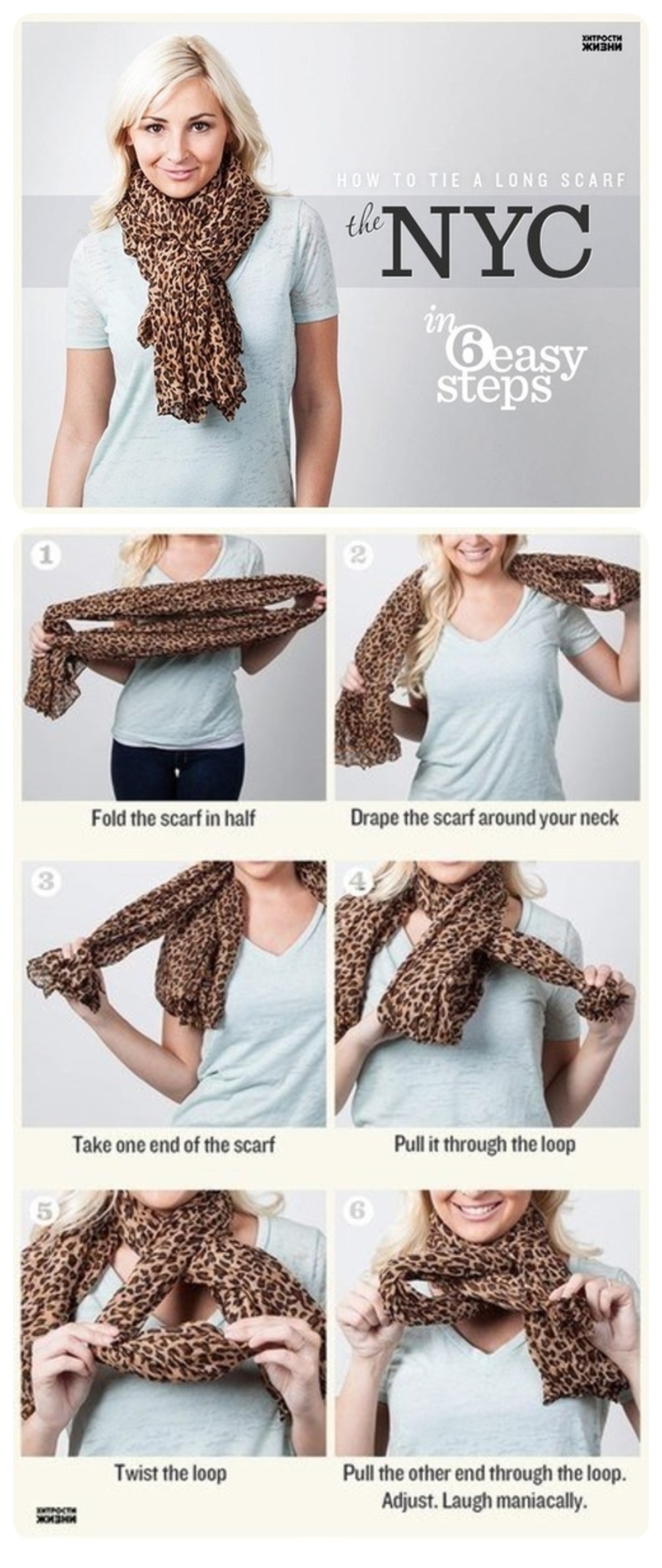 ХИТРОСТИ ЖИЗНИ

HOW TO TIE A LONG SCARF

the NYC

in 6 easy steps

1

Fold the scarf in half

2

Drape the scarf around your neck

3

Take one end of the scarf

4

Pull it through the loop

5

Twist the loop

6

Pull the other end through the loop. Adjust. Laugh maniacally.

ХИТРОСТИ ЖИЗНИ