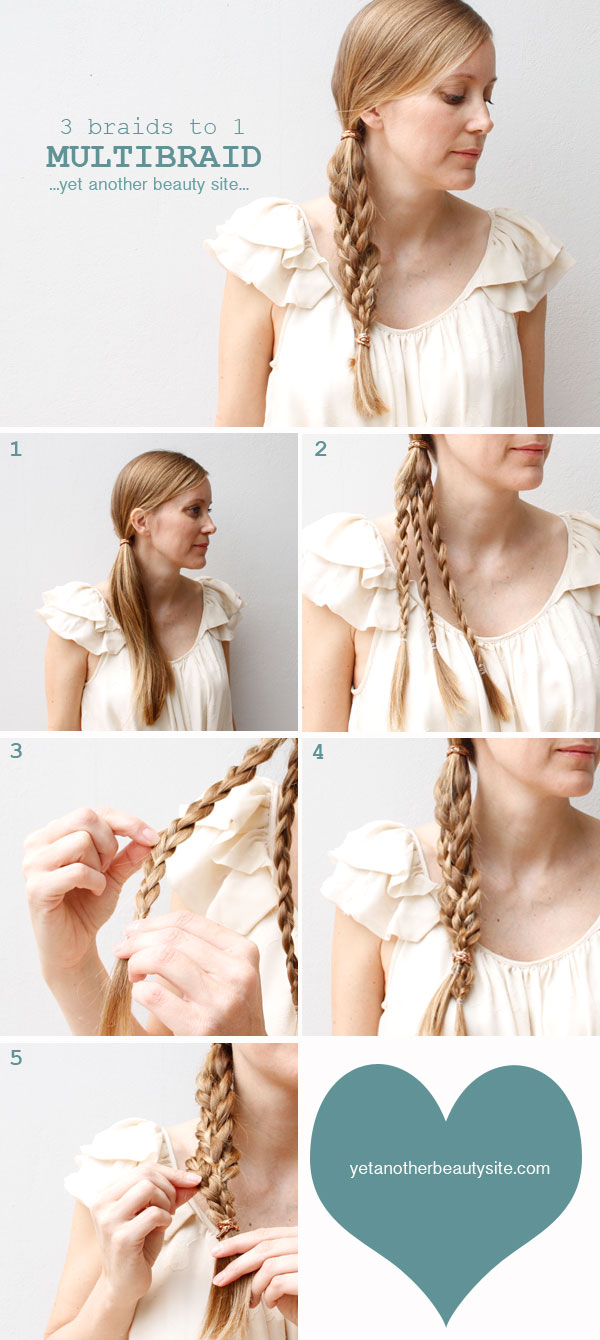 3 braids to 1
MULTIBRAID
...yet another beauty site...

1

2

3

4

5

yetanotherbeautysite.com