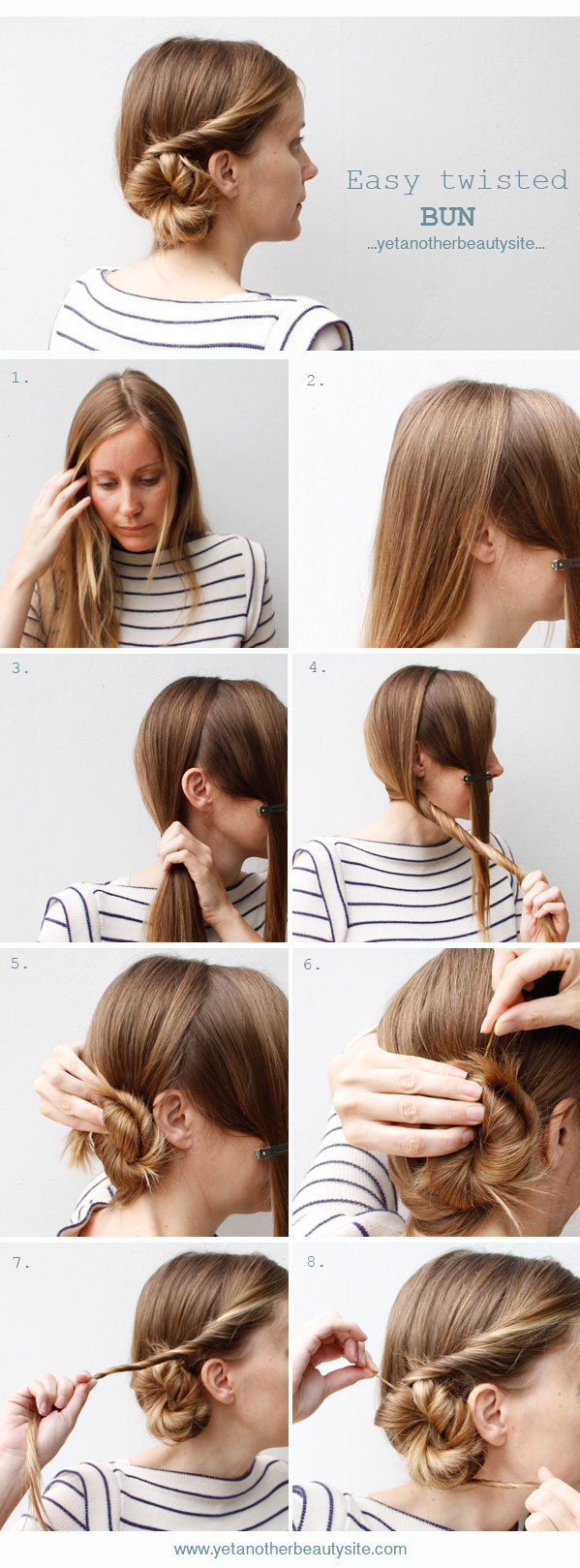 Easy twisted
BUN
...yetanotherbeautysite...

1.

2.

3.

4.

5.

6.

7.

8.

www.yetanotherbeautysite.com