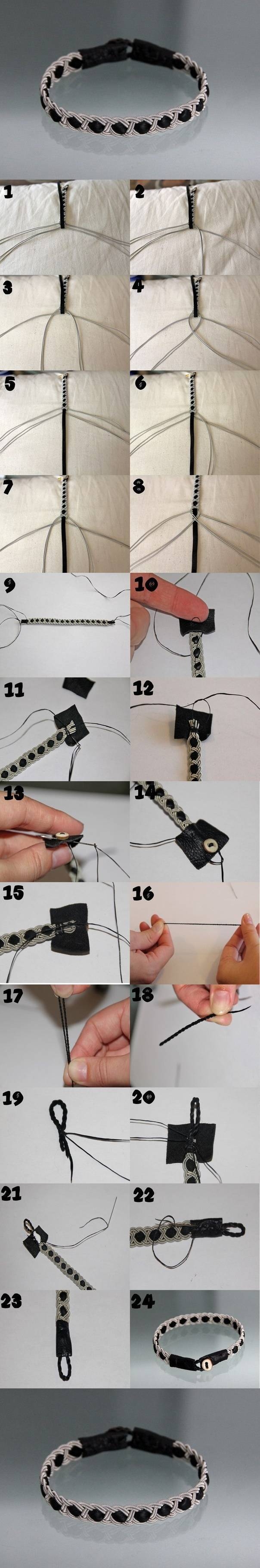 1
2
3
4
5
6
7
8
9
10
11
12
13
14
15
16
17
18
19
20
21
22
23
24