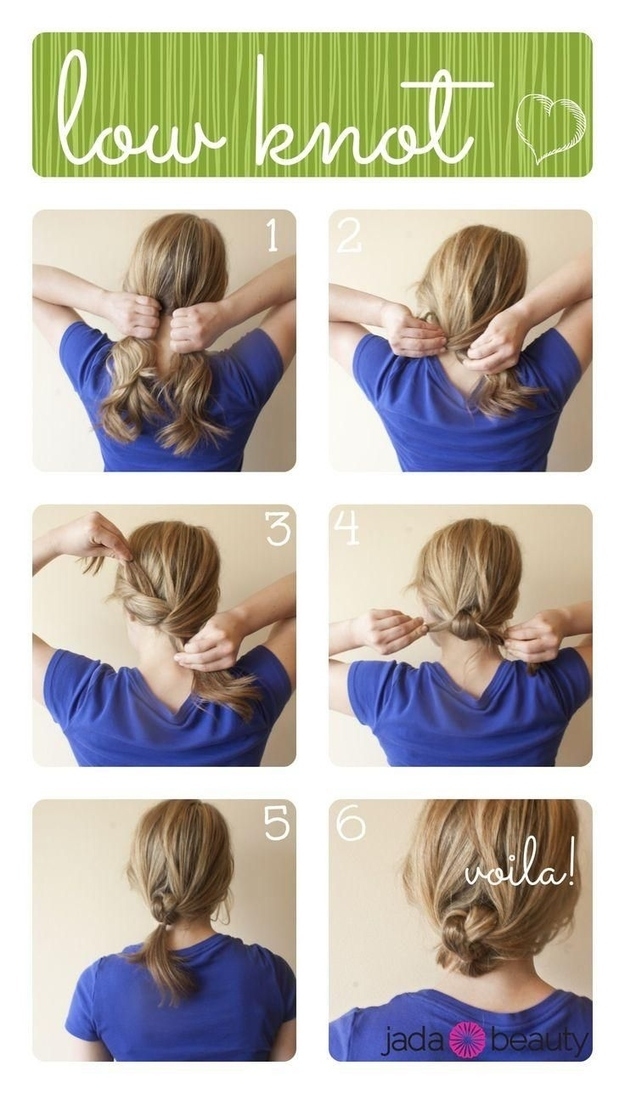 low knot

1

2

3

4

5

6

voila!

jada beauty