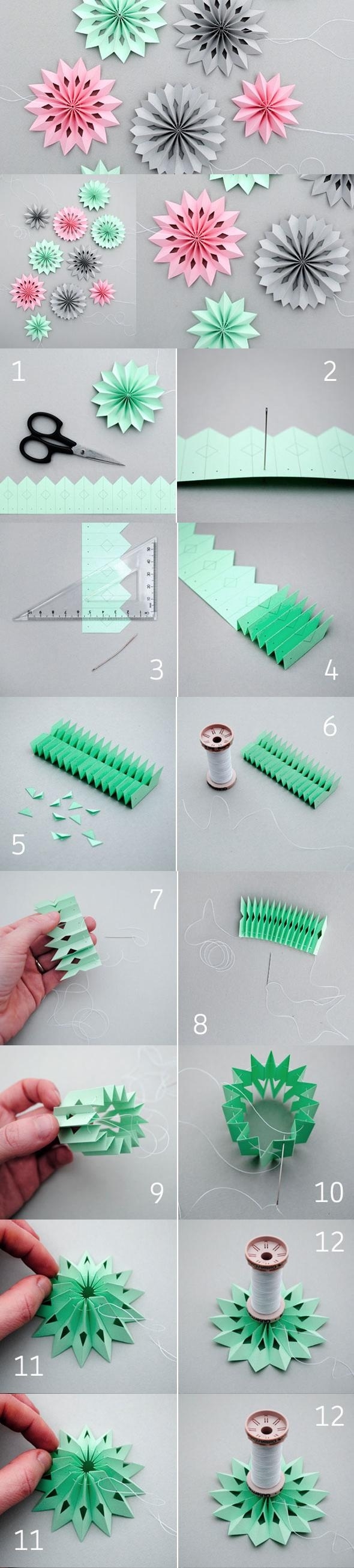 1
2
3
4
5
6
7
8
9
10
11
12
11
12