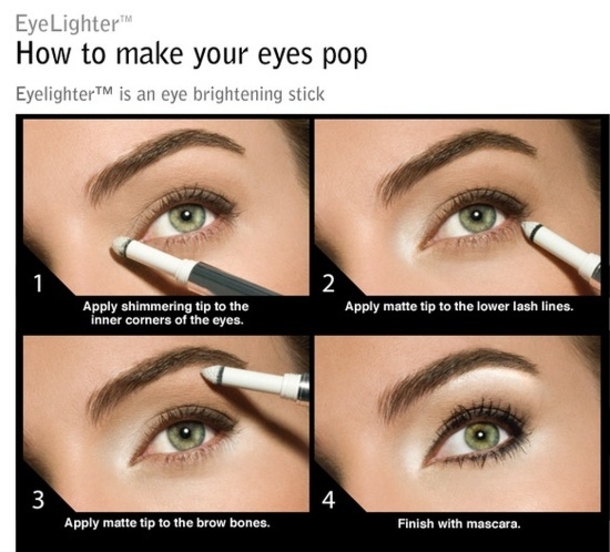 EyeLighter™
How to make your eyes pop

Eyelighter™ is an eye brightening stick

1
Apply shimmering tip to the inner corners of the eyes.

2
Apply matte tip to the lower lash lines.

3
Apply matte tip to the brow bones.

4
Finish with mascara.