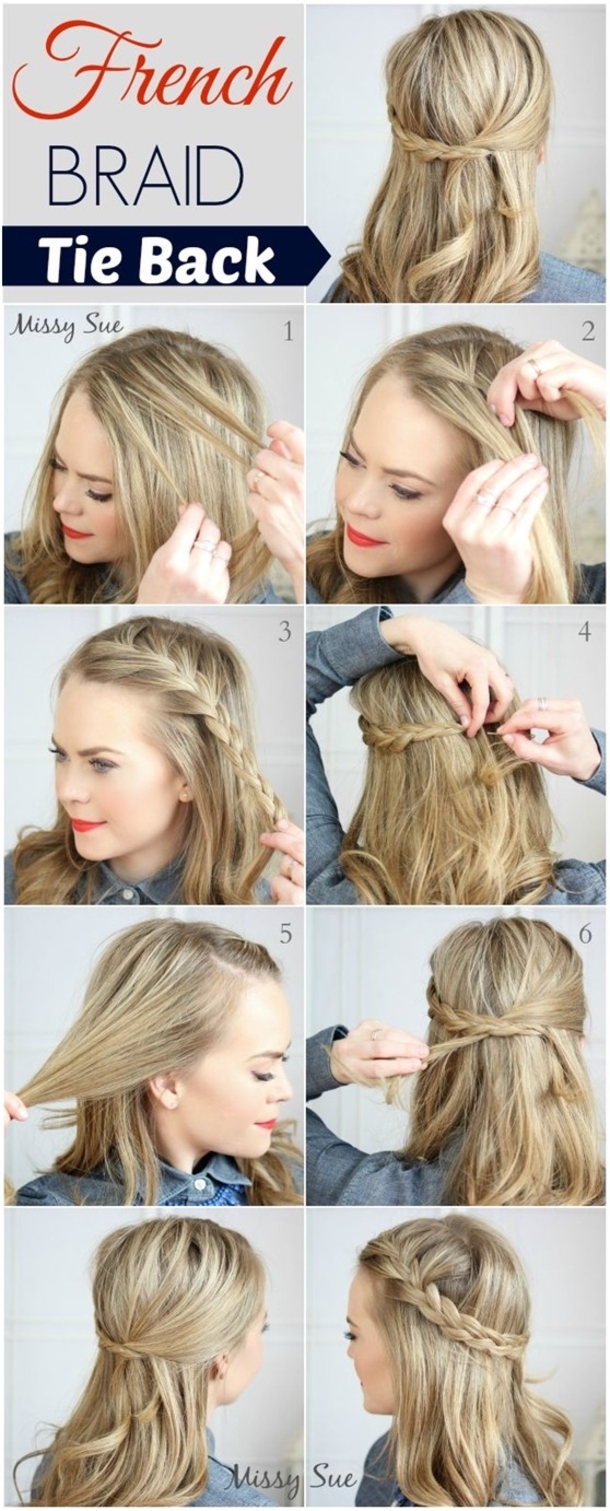 French
BRAID
Tie Back

Missy Sue
1
2
3
4
5
6
Missy Sue