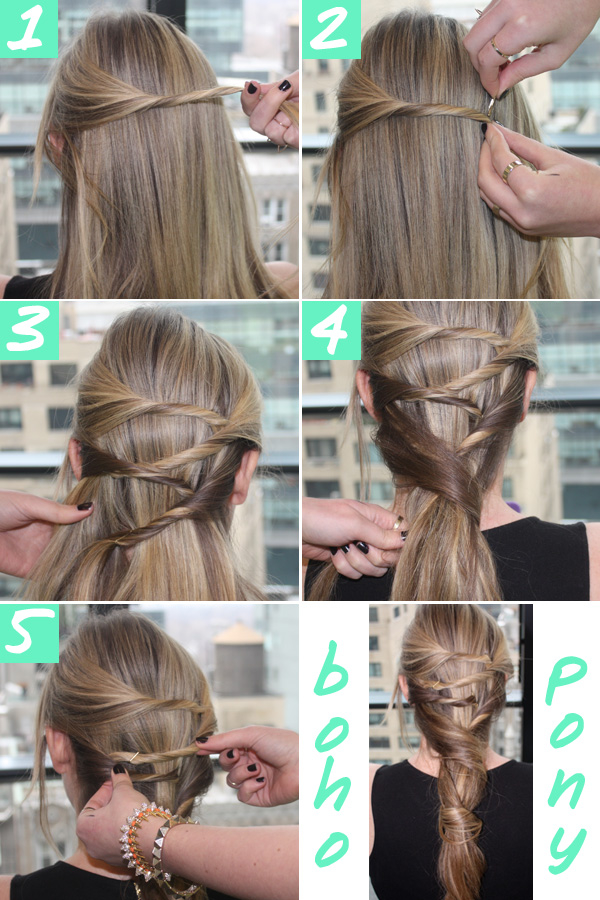 1

2

3

4

5

boho

Pony