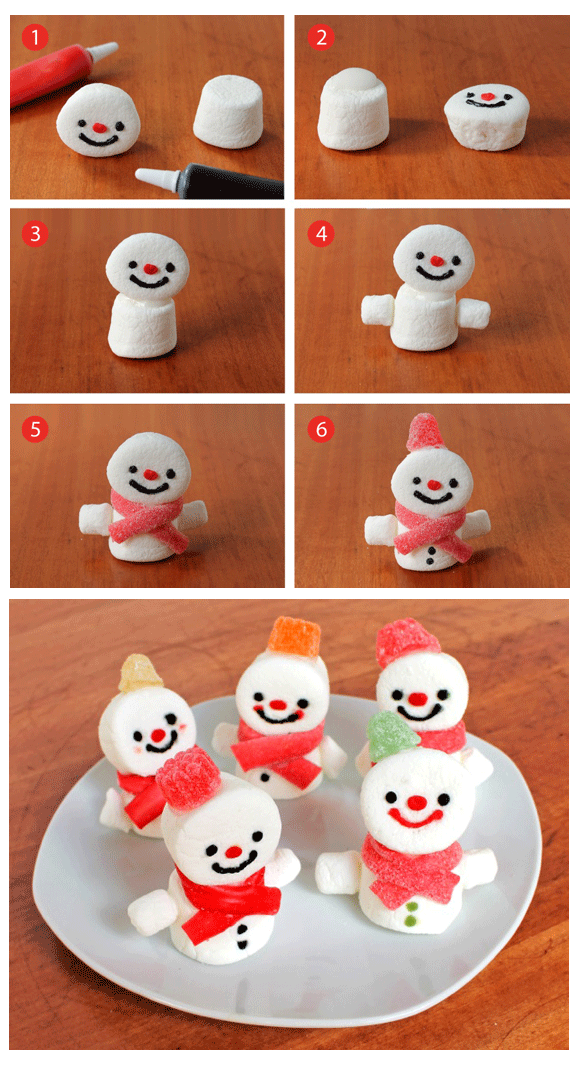 1

2

3

4

5

6