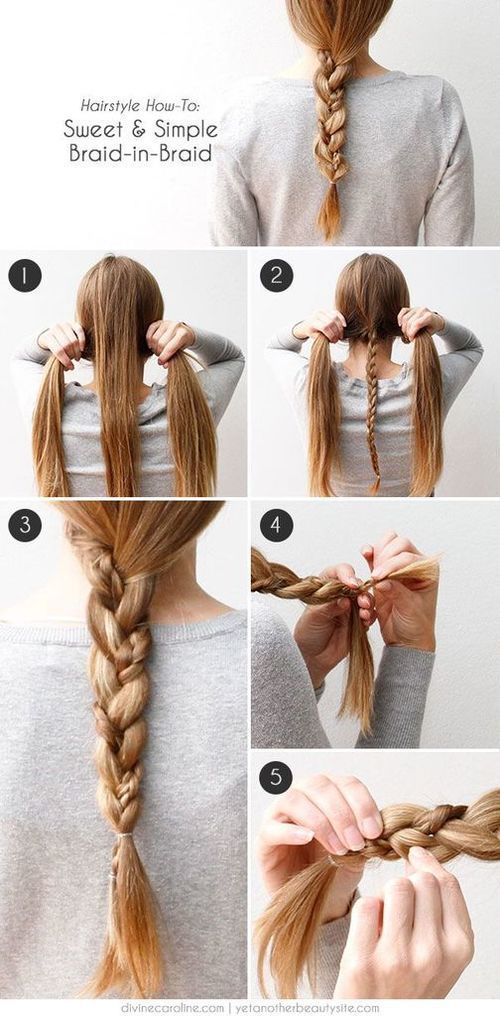 Hairstyle How-To:
Sweet & Simple
Braid-in-Braid

1

2

3

4

5

divinecaroline.com | yetanotherbeautysite.com