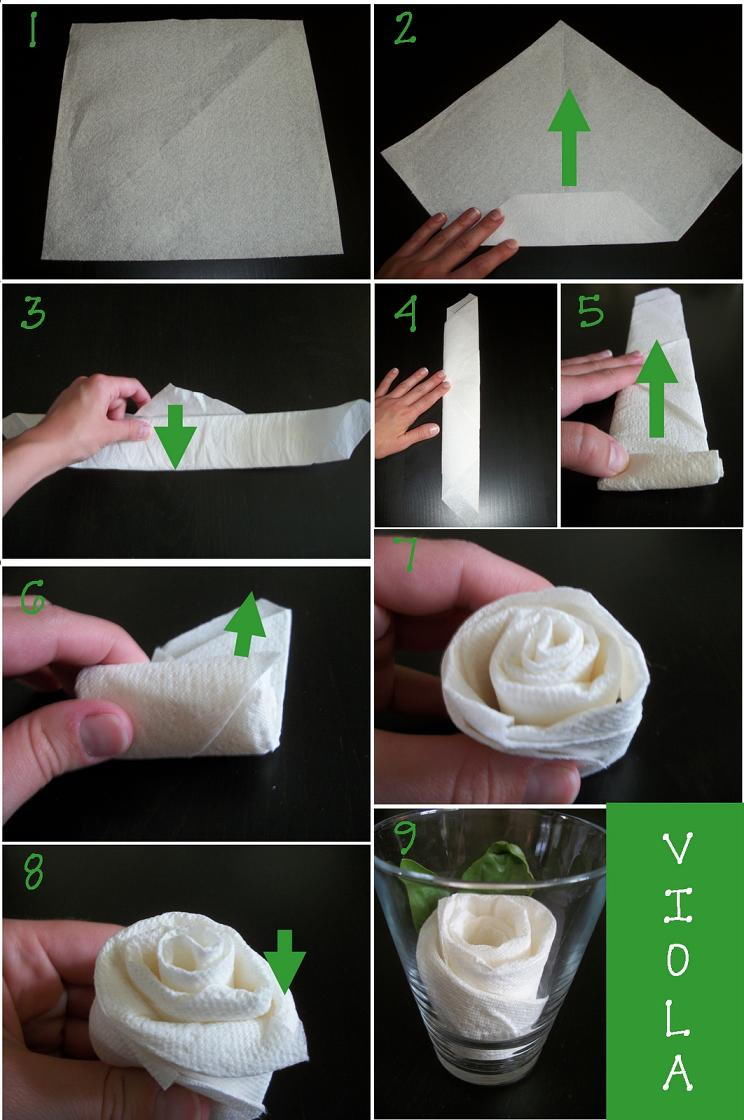 1

2

3

4

5

6

7

8

9

VIOLA