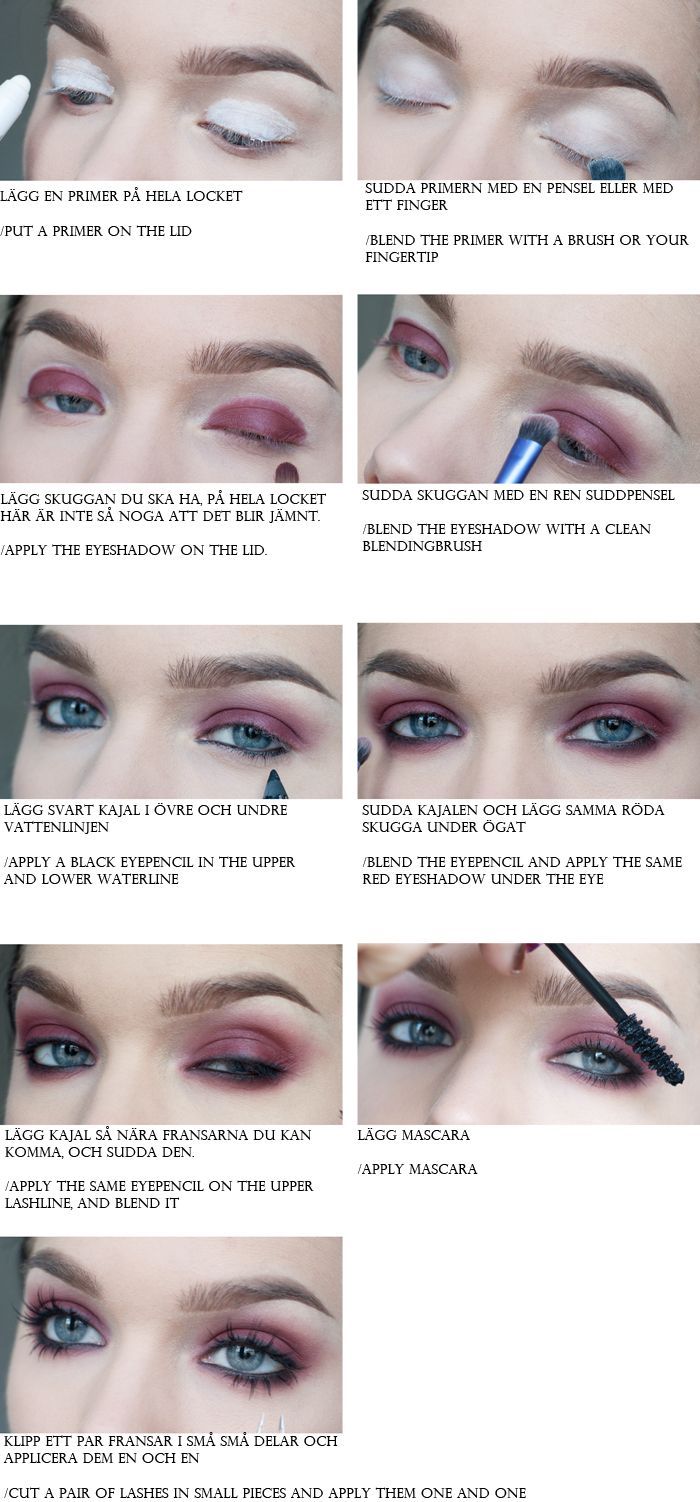 LÄGG EN PRIMER PÅ HELA LOCKET

/PUT A PRIMER ON THE LID

SUDDA PRIMERN MED EN PENSEL ELLER MED ETT FINGER

/BLEND THE PRIMER WITH A BRUSH OR YOUR FINGERTIP

LÄGG SKUGGAN DU SKA HA, PÅ HELA LOCKET HÄR ÄR INTE SÅ NOGA ATT DET BLIR JÄMNT.

/APPLY THE EYESHADOW ON THE LID.

SUDDA SKUGGAN MED EN REN SUDDPENSEL

/BLEND THE EYESHADOW WITH A CLEAN BLENDINGBRUSH

LÄGG SVART KAJAL I ÖVRE OCH UNDRE VATTENLINJEN

/APPLY A BLACK EYEPENCIL IN THE UPPER AND LOWER WATERLINE

SUDDA KAJALEN OCH LÄGG SAMMA RÖDA SKUGGA UNDER ÖGAT

/BLEND THE EYEPENCIL AND APPLY THE SAME RED EYESHADOW UNDER THE EYE

LÄGG KAJAL SÅ NÄRA FRANSARNA DU KAN KOMMA, OCH SUDDA DEN.

/APPLY THE SAME EYEPENCIL ON THE UPPER LASHLINE, AND BLEND IT

LÄGG MASCARA

/APPLY MASCARA

KLIPP ETT PAR FRANSAR I SMÅ SMÅ DELAR OCH APPLICERA DEM EN OCH EN

/CUT A PAIR OF LASHES IN SMALL PIECES AND APPLY THEM ONE AND ONE