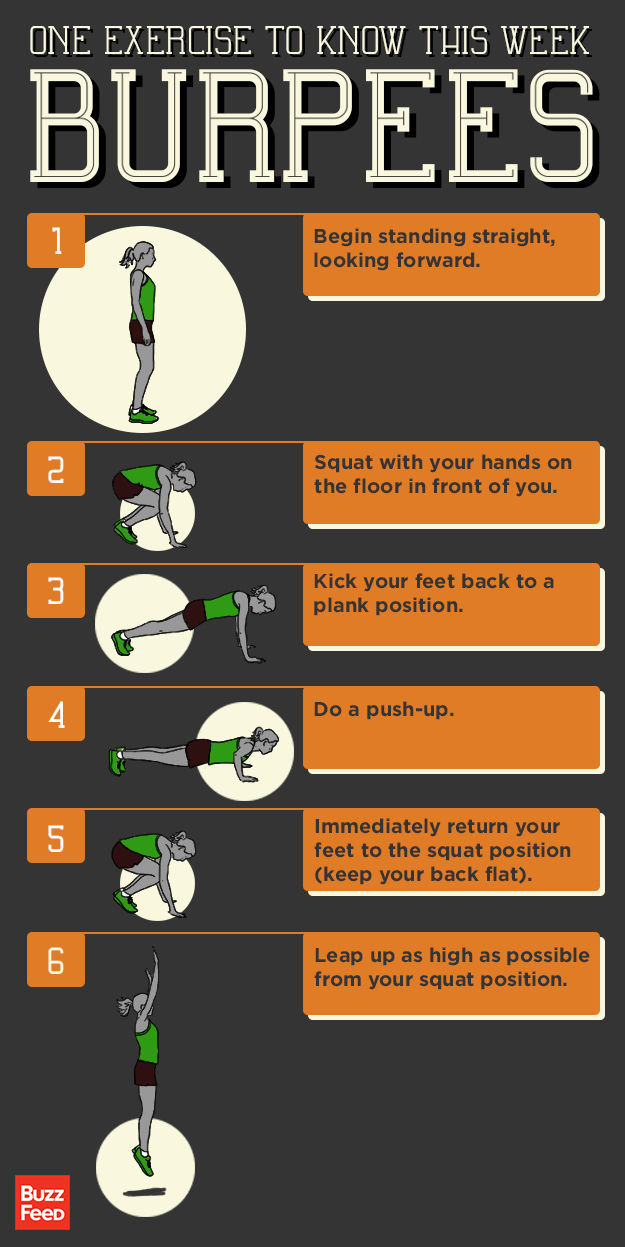 ONE EXERCISE TO KNOW THIS WEEK

BURPEES

1

Begin standing straight, looking forward.

2

Squat with your hands on the floor in front of you.

3

Kick your feet back to a plank position.

4

Do a push-up.

5

Immediately return your feet to the squat position (keep your back flat).

6

Leap up as high as possible from your squat position.

Buzz Feed